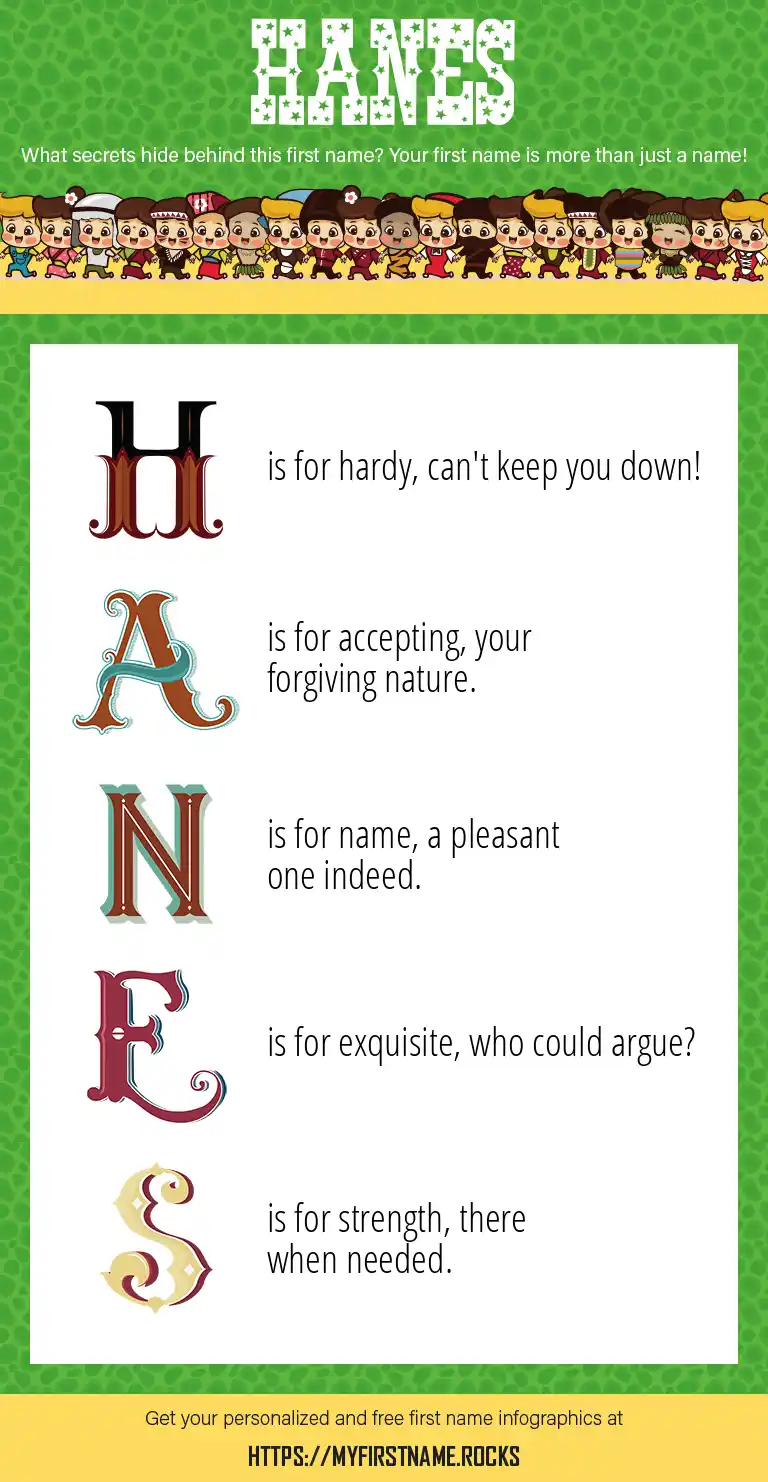 HANES

What secrets hide behind this first name? Your first name is more than just a name!

H is for hardy, can't keep you down!

A is for accepting, your forgiving nature.

N is for name, a pleasant one indeed.

E is for exquisite, who could argue?

S is for strength, there when needed.

Get your personalized and free first name infographics at

HTTPS://MYFIRSTNAME.ROCKS