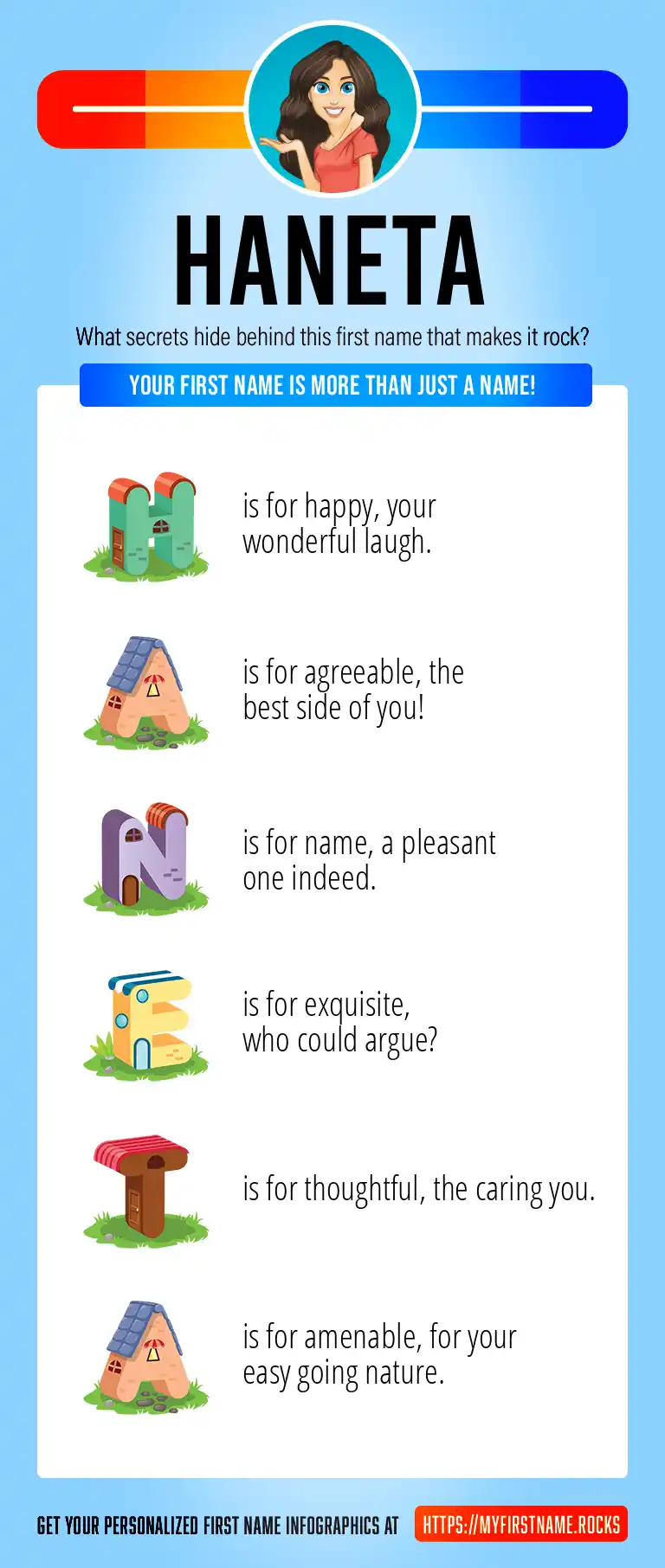 HANETA

What secrets hide behind this first name that makes it rock?

YOUR FIRST NAME IS MORE THAN JUST A NAME!

H is for happy, your wonderful laugh.

A is for agreeable, the best side of you!

N is for name, a pleasant one indeed.

E is for exquisite, who could argue?

T is for thoughtful, the caring you.

A is for amenable, for your easy going nature.

GET YOUR PERSONALIZED FIRST NAME INFOGRAPHICS AT HTTPS://MYFIRSTNAME.ROCKS