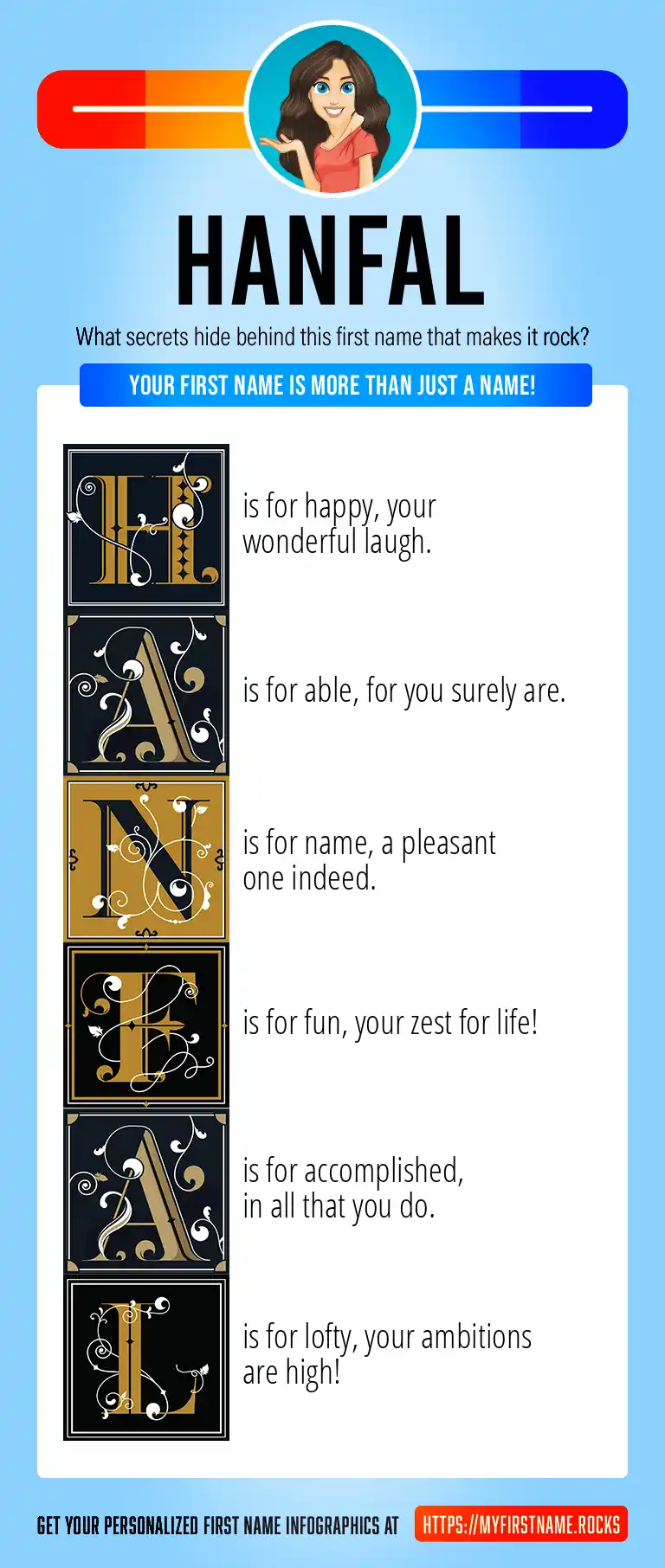 HANFAL

What secrets hide behind this first name that makes it rock?

YOUR FIRST NAME IS MORE THAN JUST A NAME!

H is for happy, your wonderful laugh.

A is for able, for you surely are.

N is for name, a pleasant one indeed.

F is for fun, your zest for life!

A is for accomplished, in all that you do.

L is for lofty, your ambitions are high!

GET YOUR PERSONALIZED FIRST NAME INFOGRAPHICS AT HTTPS://MYFIRSTNAME.ROCKS