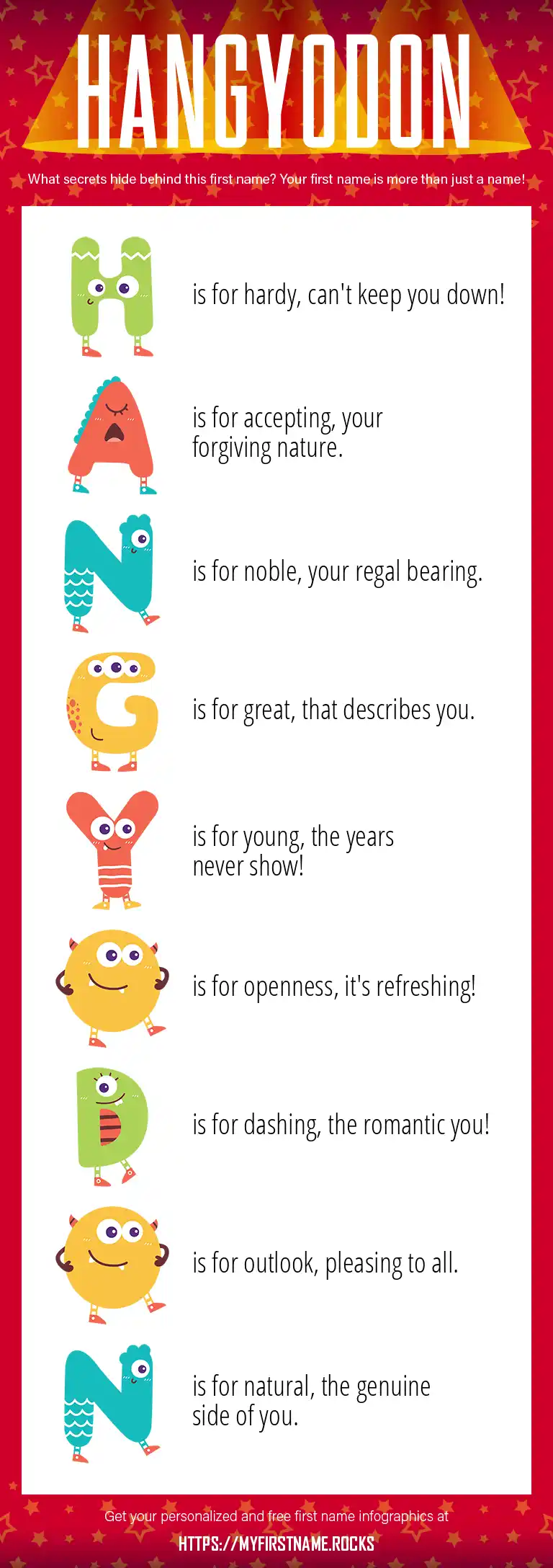 HANGYODON

What secrets hide behind this first name? Your first name is more than just a name!

H is for hardy, can't keep you down!

A is for accepting, your forgiving nature.

N is for noble, your regal bearing.

G is for great, that describes you.

Y is for young, the years never show!

O is for openness, it's refreshing!

D is for dashing, the romantic you!

O is for outlook, pleasing to all.

N is for natural, the genuine side of you.

Get your personalized and free first name infographics at

HTTPS://MYFIRSTNAME.ROCKS