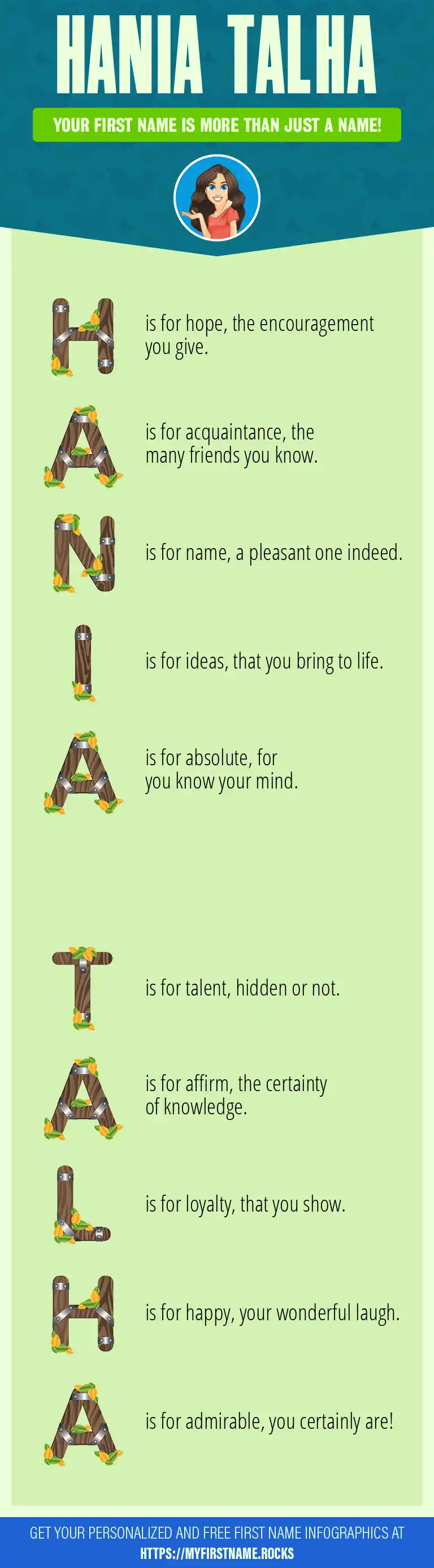 HANIA TALHA

YOUR FIRST NAME IS MORE THAN JUST A NAME!

H is for hope, the encouragement you give.

A is for acquaintance, the many friends you know.

N is for name, a pleasant one indeed.

I is for ideas, that you bring to life.

A is for absolute, for you know your mind.

T is for talent, hidden or not.

A is for affirm, the certainty of knowledge.

L is for loyalty, that you show.

H is for happy, your wonderful laugh.

A is for admirable, you certainly are!

GET YOUR PERSONALIZED AND FREE FIRST NAME INFOGRAPHICS AT HTTPS://MYFIRSTNAME.ROCKS