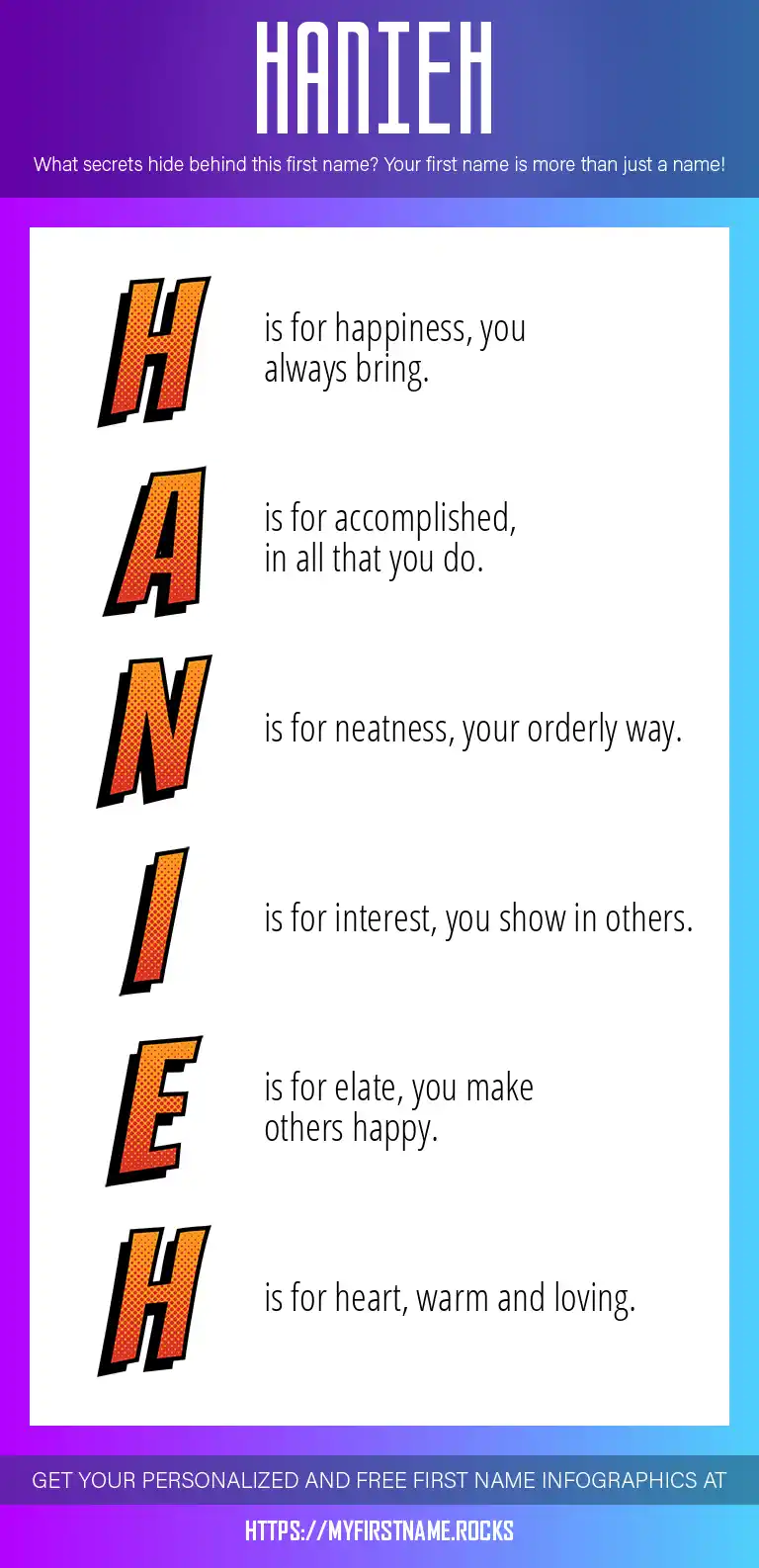 HANIEH

What secrets hide behind this first name? Your first name is more than just a name!

H is for happiness, you always bring.

A is for accomplished, in all that you do.

N is for neatness, your orderly way.

I is for interest, you show in others.

E is for elate, you make others happy.

H is for heart, warm and loving.

GET YOUR PERSONALIZED AND FREE FIRST NAME INFOGRAPHICS AT

HTTPS://MYFIRSTNAME.ROCKS