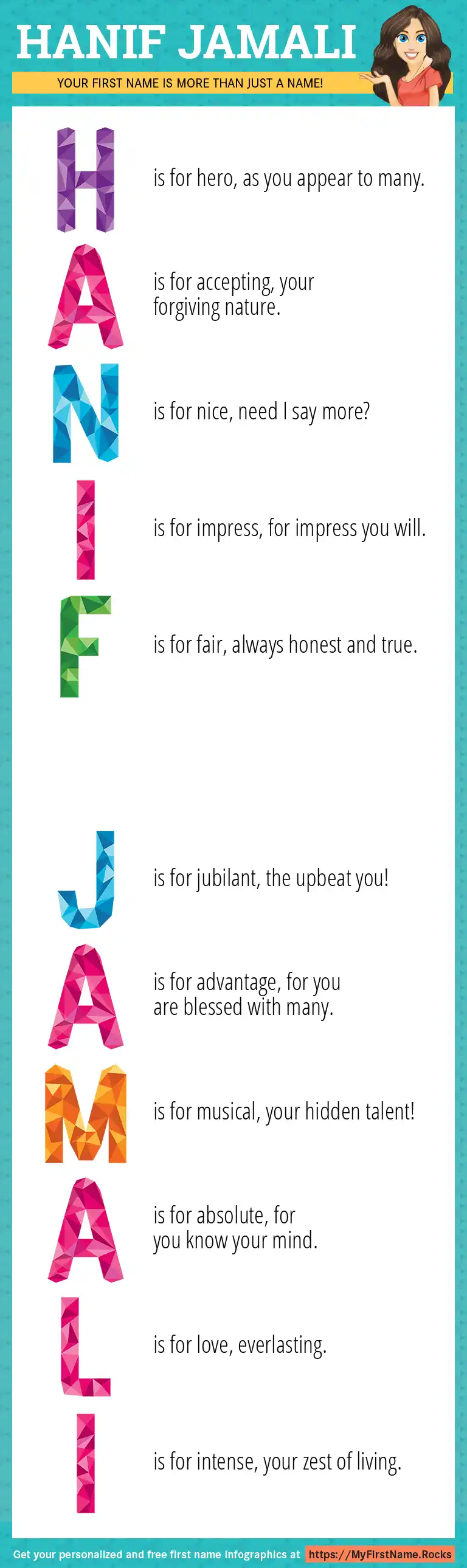 HANIF JAMALI

YOUR FIRST NAME IS MORE THAN JUST A NAME!

H is for hero, as you appear to many.

A is for accepting, your forgiving nature.

N is for nice, need I say more?

I is for impress, for impress you will.

F is for fair, always honest and true.

J is for jubilant, the upbeat you!

A is for advantage, for you are blessed with many.

M is for musical, your hidden talent!

A is for absolute, for you know your mind.

L is for love, everlasting.

I is for intense, your zest of living.

Get your personalized and free first name infographics at https://MyFirstName.Rocks