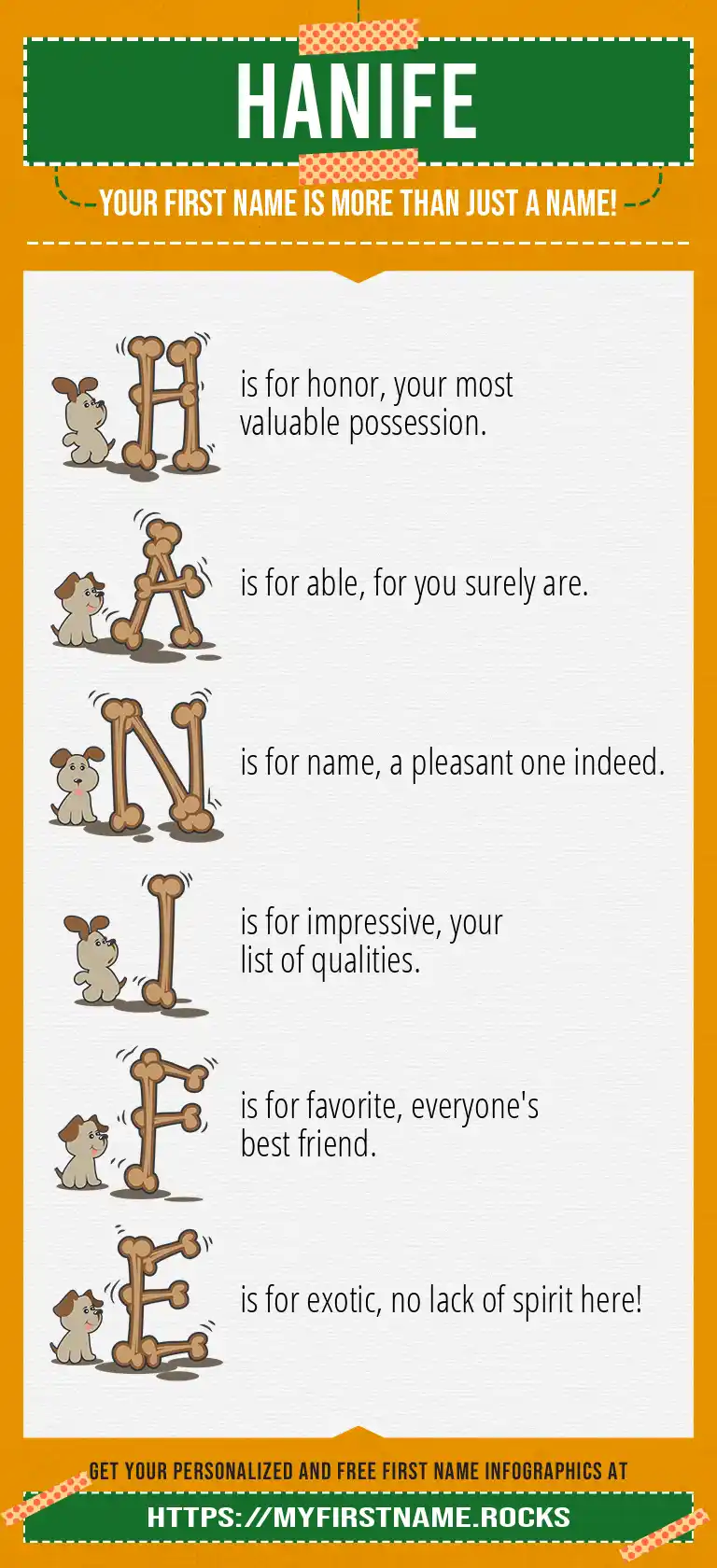 HANIFE

YOUR FIRST NAME IS MORE THAN JUST A NAME!

H is for honor, your most valuable possession.

A is for able, for you surely are.

N is for name, a pleasant one indeed.

I is for impressive, your list of qualities.

F is for favorite, everyone's best friend.

E is for exotic, no lack of spirit here!

GET YOUR PERSONALIZED AND FREE FIRST NAME INFOGRAPHICS AT

HTTPS://MYFIRSTNAME.ROCKS