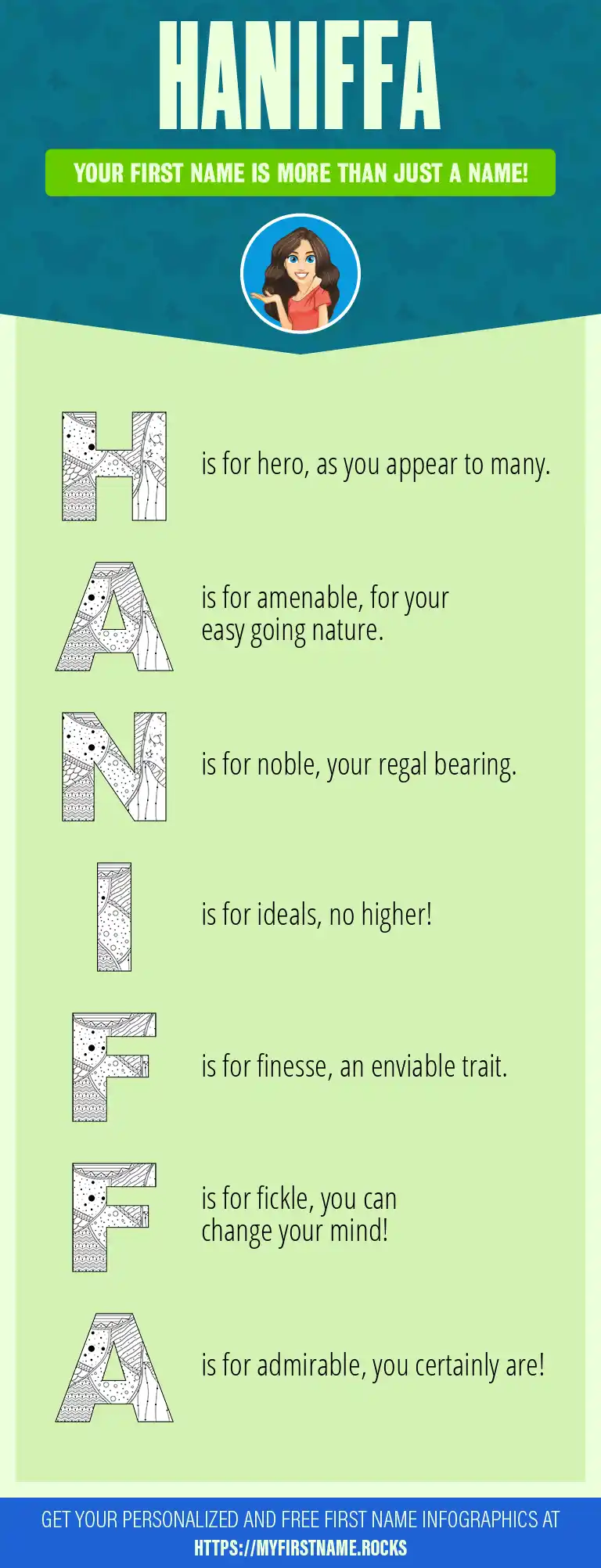 HANIFFA

YOUR FIRST NAME IS MORE THAN JUST A NAME!

H is for hero, as you appear to many.

A is for amenable, for your easy going nature.

N is for noble, your regal bearing.

I is for ideals, no higher!

F is for finesse, an enviable trait.

F is for fickle, you can change your mind!

A is for admirable, you certainly are!

GET YOUR PERSONALIZED AND FREE FIRST NAME INFOGRAPHICS AT HTTPS://MYFIRSTNAME.ROCKS