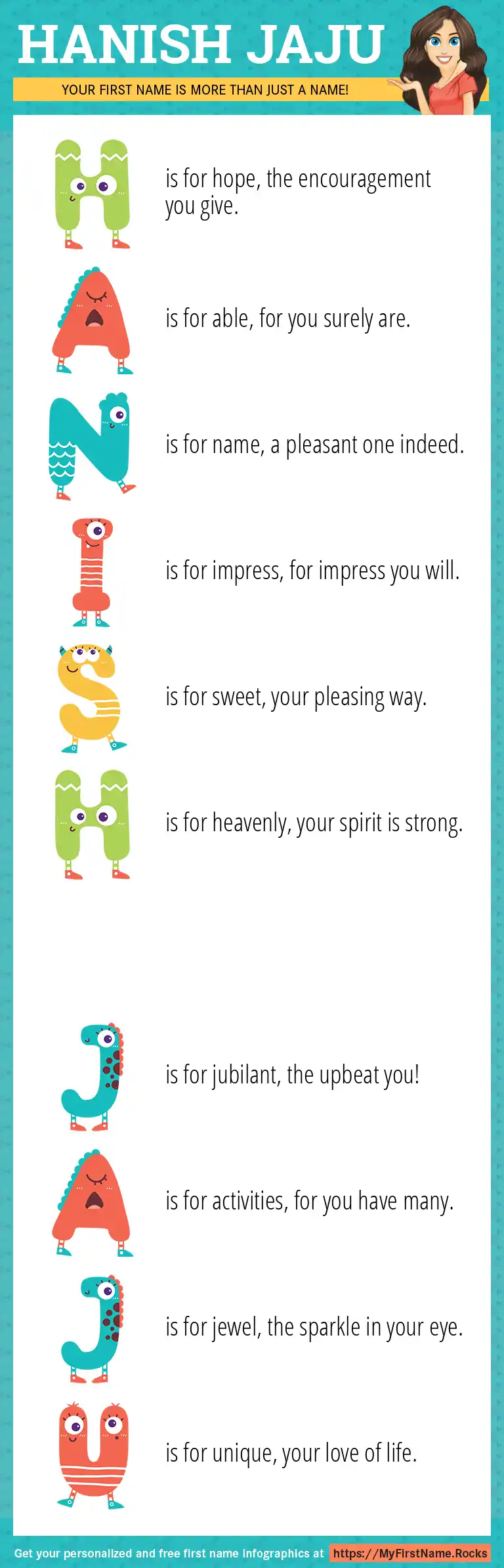 HANISH JAJU

YOUR FIRST NAME IS MORE THAN JUST A NAME!

H is for hope, the encouragement you give.

A is for able, for you surely are.

N is for name, a pleasant one indeed.

I is for impress, for impress you will.

S is for sweet, your pleasing way.

H is for heavenly, your spirit is strong.

J is for jubilant, the upbeat you!

A is for activities, for you have many.

J is for jewel, the sparkle in your eye.

U is for unique, your love of life.

Get your personalized and free first name infographics at https://MyFirstName.Rocks