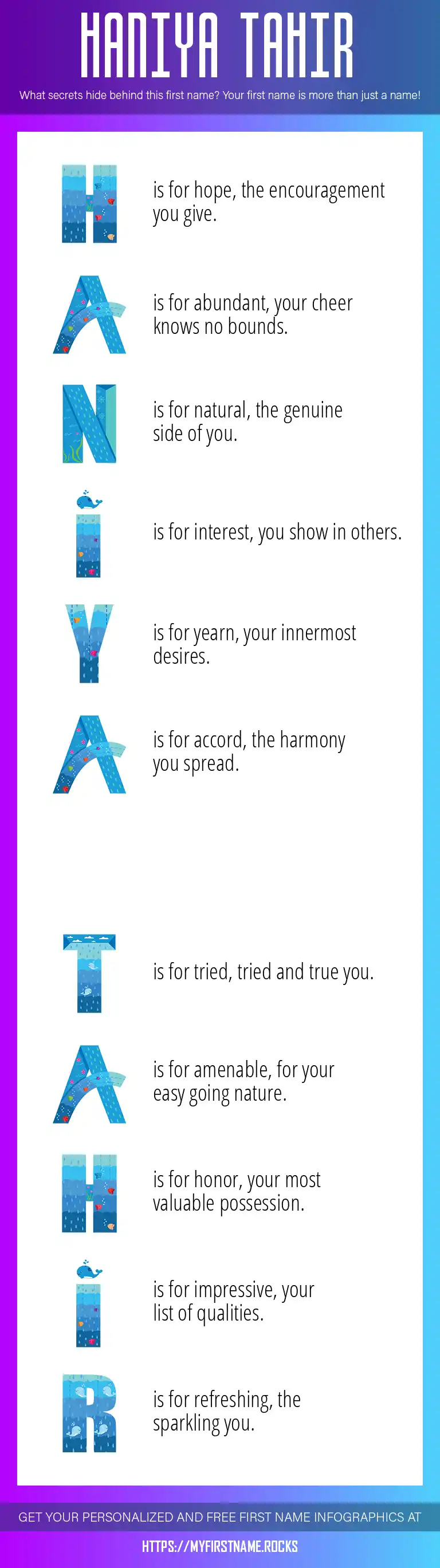 HANIYA TAHIR

What secrets hide behind this first name? Your first name is more than just a name!

H is for hope, the encouragement you give.

A is for abundant, your cheer knows no bounds.

N is for natural, the genuine side of you.

I is for interest, you show in others.

Y is for yearn, your innermost desires.

A is for accord, the harmony you spread.

T is for tried, tried and true you.

A is for amenable, for your easy going nature.

H is for honor, your most valuable possession.

I is for impressive, your list of qualities.

R is for refreshing, the sparkling you.

GET YOUR PERSONALIZED AND FREE FIRST NAME INFOGRAPHICS AT

HTTPS://MYFIRSTNAME.ROCKS