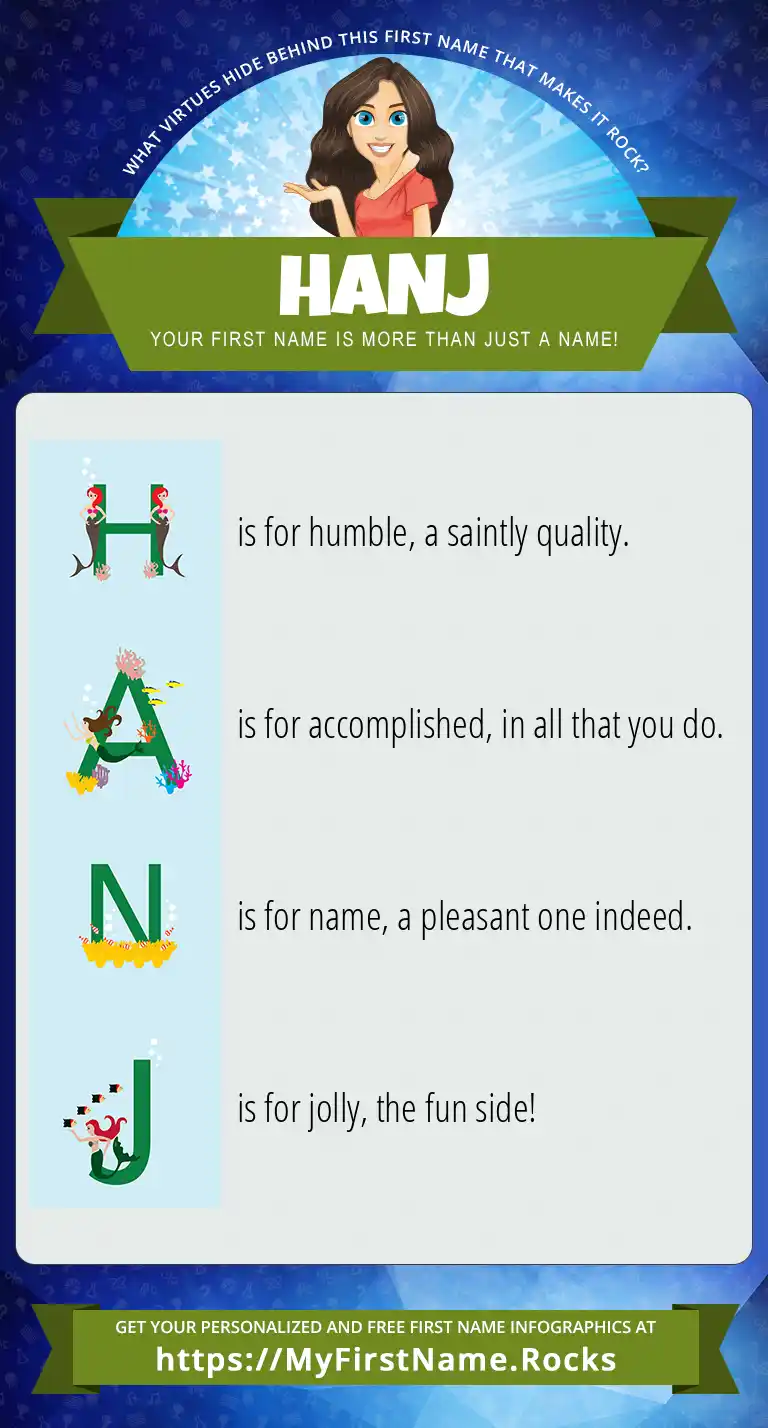 WHAT VIRTUES HIDE BEHIND THIS FIRST NAME THAT MAKES IT ROCK?

HANJ

YOUR FIRST NAME IS MORE THAN JUST A NAME!

H is for humble, a saintly quality.

A is for accomplished, in all that you do.

N is for name, a pleasant one indeed.

J is for jolly, the fun side!

GET YOUR PERSONALIZED AND FREE FIRST NAME INFOGRAPHICS AT
https://MyFirstName.Rocks