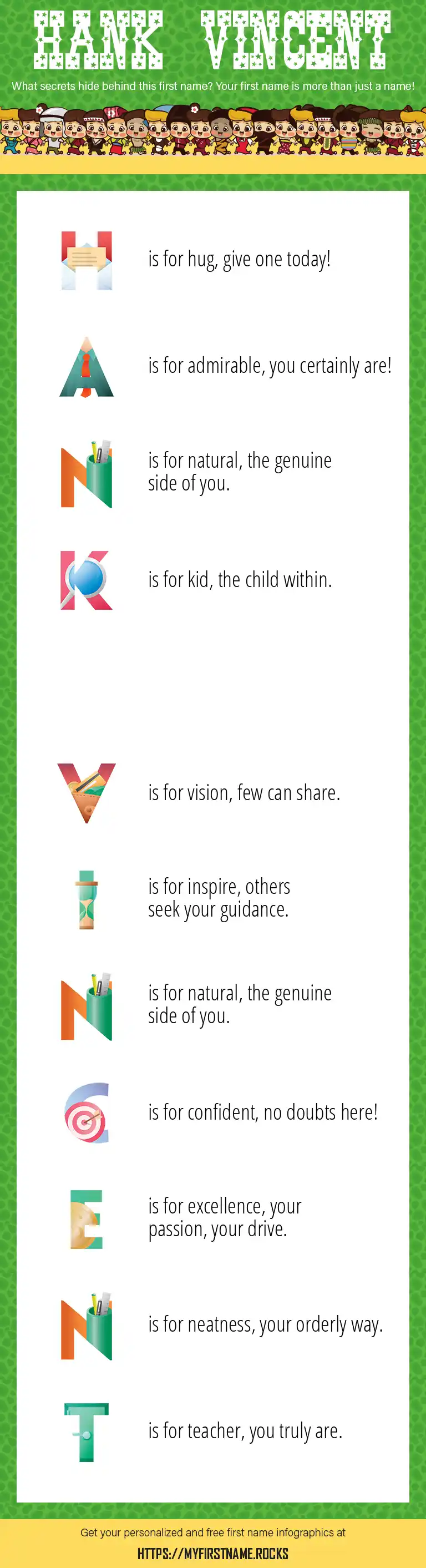 HANK VINCENT

What secrets hide behind this first name? Your first name is more than just a name!

H is for hug, give one today!

A is for admirable, you certainly are!

N is for natural, the genuine side of you.

K is for kid, the child within.

V is for vision, few can share.

I is for inspire, others seek your guidance.

N is for natural, the genuine side of you.

C is for confident, no doubts here!

E is for excellence, your passion, your drive.

N is for neatness, your orderly way.

T is for teacher, you truly are.

Get your personalized and free first name infographics at

HTTPS://MYFIRSTNAME.ROCKS