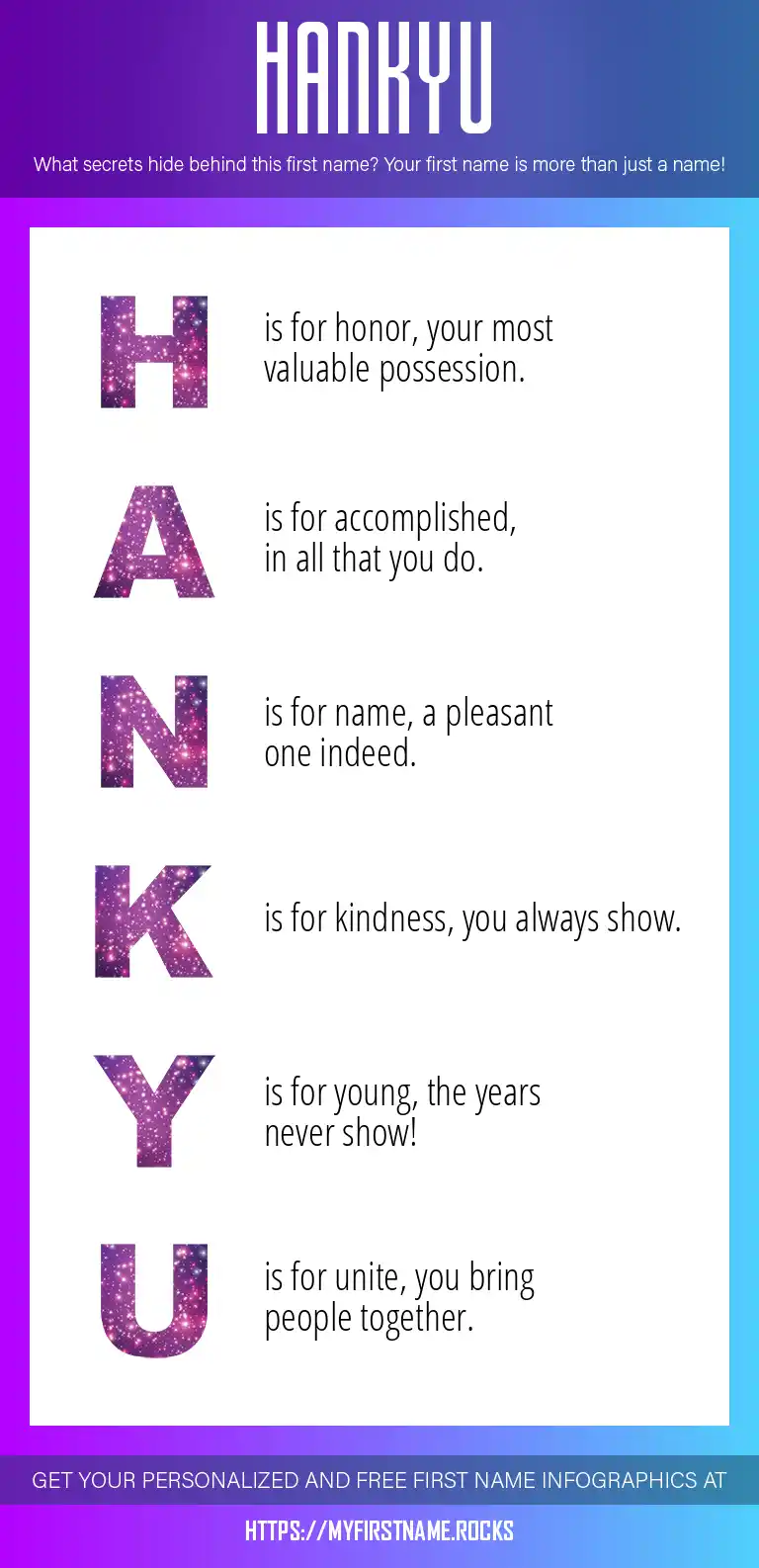 HANKYU

What secrets hide behind this first name? Your first name is more than just a name!

H is for honor, your most valuable possession.

A is for accomplished, in all that you do.

N is for name, a pleasant one indeed.

K is for kindness, you always show.

Y is for young, the years never show!

U is for unite, you bring people together.

GET YOUR PERSONALIZED AND FREE FIRST NAME INFOGRAPHICS AT

HTTPS://MYFIRSTNAME.ROCKS