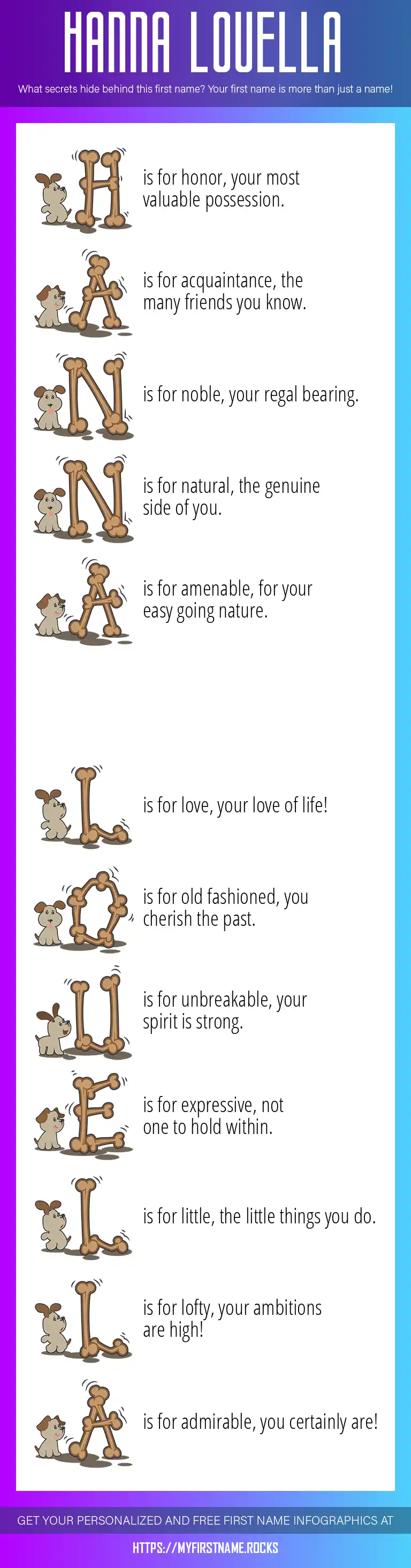 HANNA LOUELLA

What secrets hide behind this first name? Your first name is more than just a name!

H is for honor, your most valuable possession.

A is for acquaintance, the many friends you know.

N is for noble, your regal bearing.

N is for natural, the genuine side of you.

A is for amenable, for your easy going nature.

L is for love, your love of life!

O is for old fashioned, you cherish the past.

U is for unbreakable, your spirit is strong.

E is for expressive, not one to hold within.

L is for little, the little things you do.

L is for lofty, your ambitions are high!

A is for admirable, you certainly are!

GET YOUR PERSONALIZED AND FREE FIRST NAME INFOGRAPHICS AT

HTTPS://MYFIRSTNAME.ROCKS