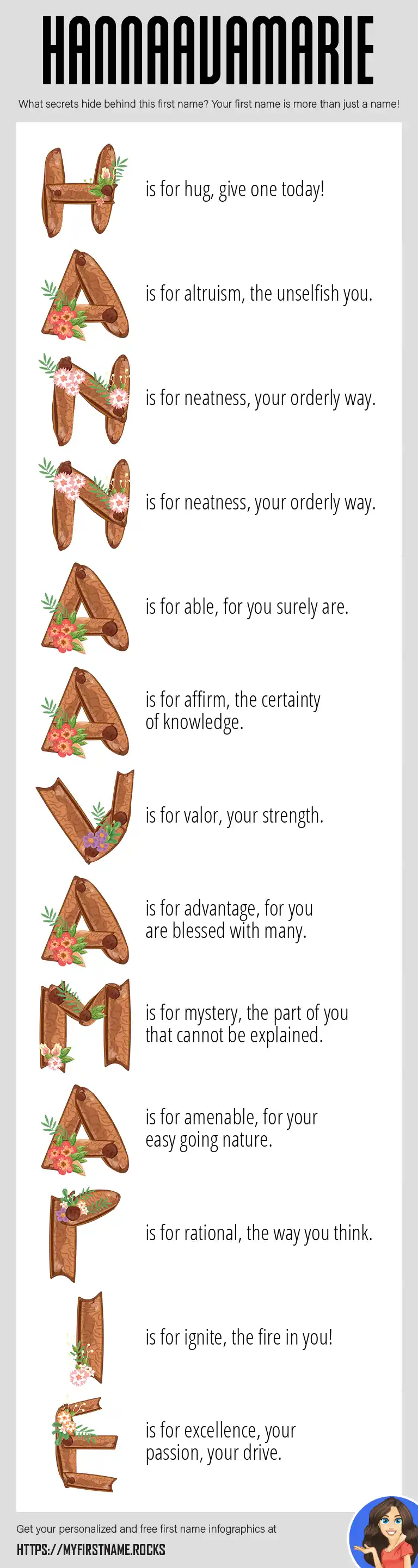 HANNAAVAMARIE

What secrets hide behind this first name? Your first name is more than just a name!

H is for hug, give one today!

A is for altruism, the unselfish you.

N is for neatness, your orderly way.

N is for neatness, your orderly way.

A is for able, for you surely are.

A is for affirm, the certainty of knowledge.

V is for valor, your strength.

A is for advantage, for you are blessed with many.

M is for mystery, the part of you that cannot be explained.

A is for amenable, for your easy going nature.

R is for rational, the way you think.

I is for ignite, the fire in you!

E is for excellence, your passion, your drive.

Get your personalized and free first name infographics at

HTTPS://MYFIRSTNAME.ROCKS