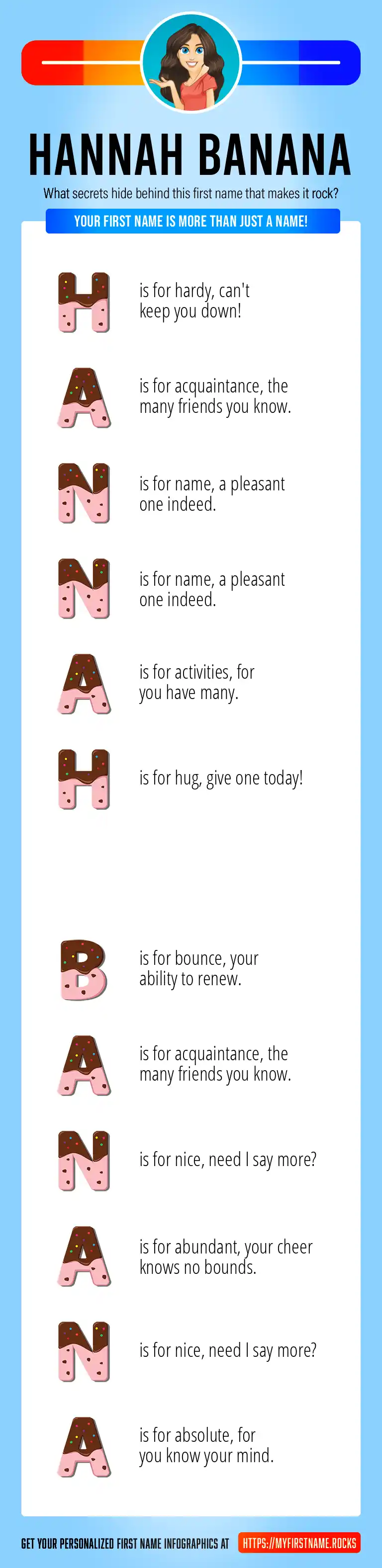 HANNAH BANANA

What secrets hide behind this first name that makes it rock?

YOUR FIRST NAME IS MORE THAN JUST A NAME!

H is for hardy, can't keep you down!

A is for acquaintance, the many friends you know.

N is for name, a pleasant one indeed.

N is for name, a pleasant one indeed.

A is for activities, for you have many.

H is for hug, give one today!

B is for bounce, your ability to renew.

A is for acquaintance, the many friends you know.

N is for nice, need I say more?

A is for abundant, your cheer knows no bounds.

N is for nice, need I say more?

A is for absolute, for you know your mind.

GET YOUR PERSONALIZED FIRST NAME INFOGRAPHICS AT HTTPS://MYFIRSTNAME.ROCKS