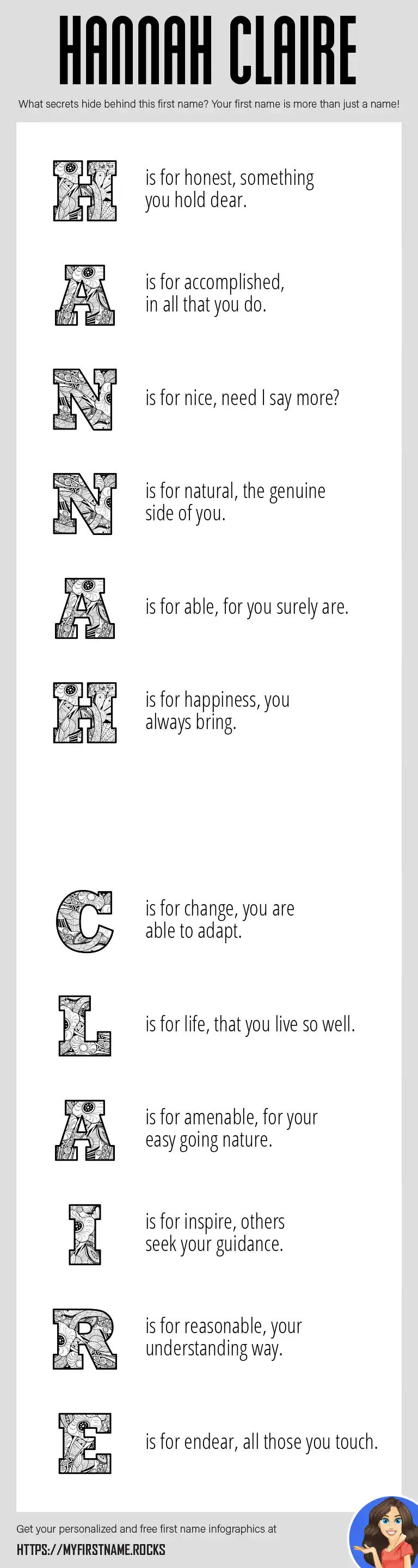 HANNAH CLAIRE

What secrets hide behind this first name? Your first name is more than just a name!

H is for honest, something you hold dear.

A is for accomplished, in all that you do.

N is for nice, need I say more?

N is for natural, the genuine side of you.

A is for able, for you surely are.

H is for happiness, you always bring.

C is for change, you are able to adapt.

L is for life, that you live so well.

A is for amenable, for your easy going nature.

I is for inspire, others seek your guidance.

R is for reasonable, your understanding way.

E is for endear, all those you touch.

Get your personalized and free first name infographics at

HTTPS://MYFIRSTNAME.ROCKS