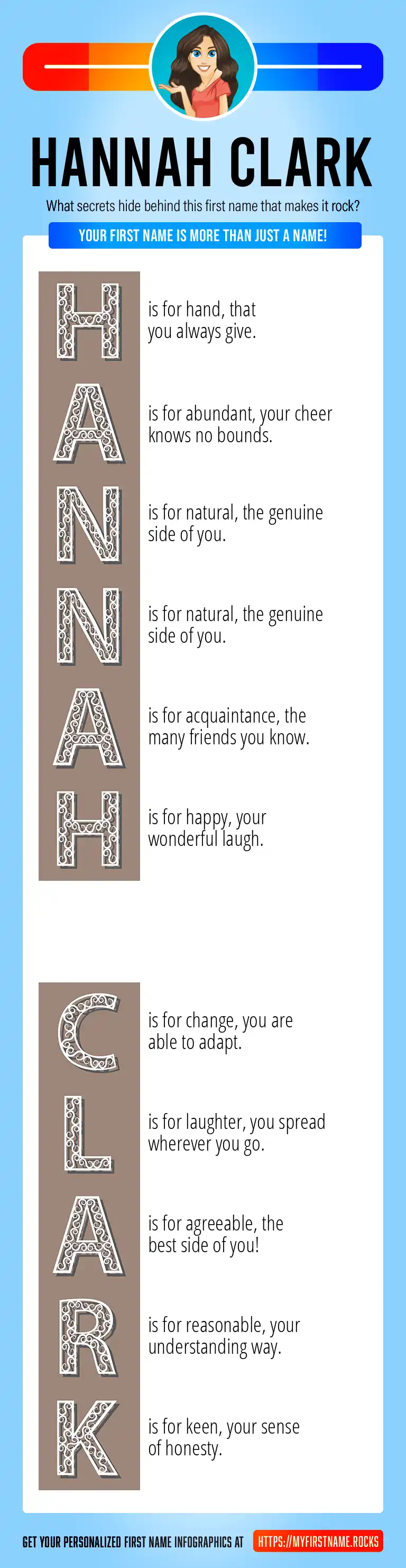 HANNAH CLARK

What secrets hide behind this first name that makes it rock?

YOUR FIRST NAME IS MORE THAN JUST A NAME!

H is for hand, that you always give.

A is for abundant, your cheer knows no bounds.

N is for natural, the genuine side of you.

N is for natural, the genuine side of you.

A is for acquaintance, the many friends you know.

H is for happy, your wonderful laugh.

C is for change, you are able to adapt.

L is for laughter, you spread wherever you go.

A is for agreeable, the best side of you!

R is for reasonable, your understanding way.

K is for keen, your sense of honesty.

GET YOUR PERSONALIZED FIRST NAME INFOGRAPHICS AT HTTPS://MYFIRSTNAME.ROCKS