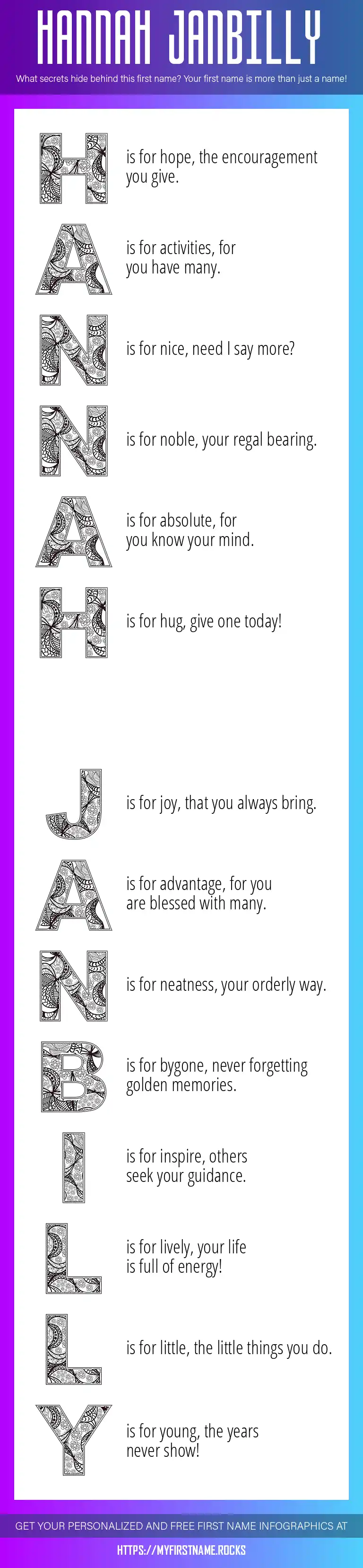 HANNAH JANBILLY

What secrets hide behind this first name? Your first name is more than just a name!

H is for hope, the encouragement you give.

A is for activities, for you have many.

N is for nice, need I say more?

N is for noble, your regal bearing.

A is for absolute, for you know your mind.

H is for hug, give one today!

J is for joy, that you always bring.

A is for advantage, for you are blessed with many.

N is for neatness, your orderly way.

B is for bygone, never forgetting golden memories.

I is for inspire, others seek your guidance.

L is for lively, your life is full of energy!

L is for little, the little things you do.

Y is for young, the years never show!

GET YOUR PERSONALIZED AND FREE FIRST NAME INFOGRAPHICS AT

HTTPS://MYFIRSTNAME.ROCKS