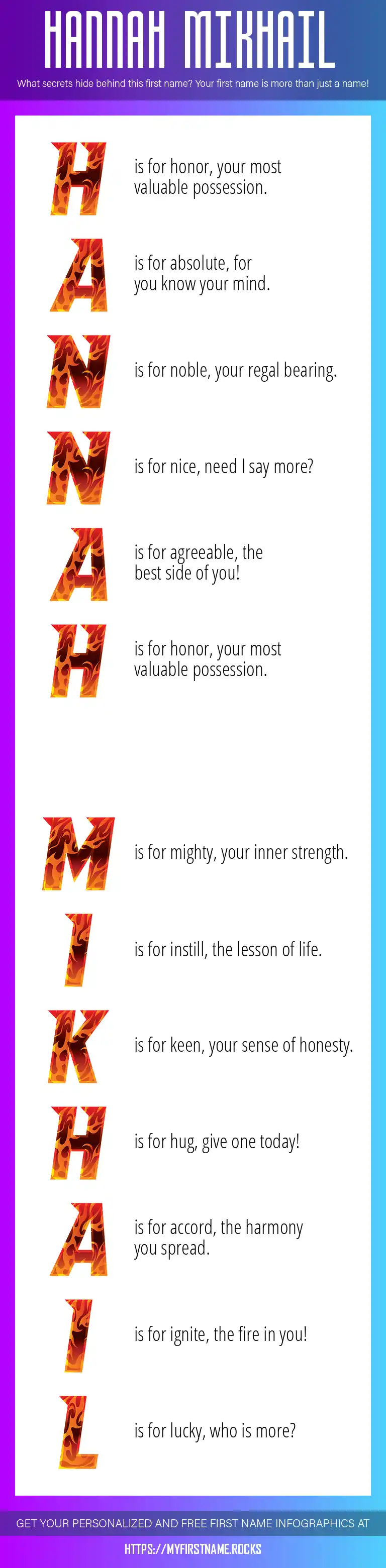 HANNAH MIKHAIL

What secrets hide behind this first name? Your first name is more than just a name!

H is for honor, your most valuable possession.

A is for absolute, for you know your mind.

N is for noble, your regal bearing.

N is for nice, need I say more?

A is for agreeable, the best side of you!

H is for honor, your most valuable possession.

M is for mighty, your inner strength.

I is for instill, the lesson of life.

K is for keen, your sense of honesty.

H is for hug, give one today!

A is for accord, the harmony you spread.

I is for ignite, the fire in you!

L is for lucky, who is more?

GET YOUR PERSONALIZED AND FREE FIRST NAME INFOGRAPHICS AT

HTTPS://MYFIRSTNAME.ROCKS