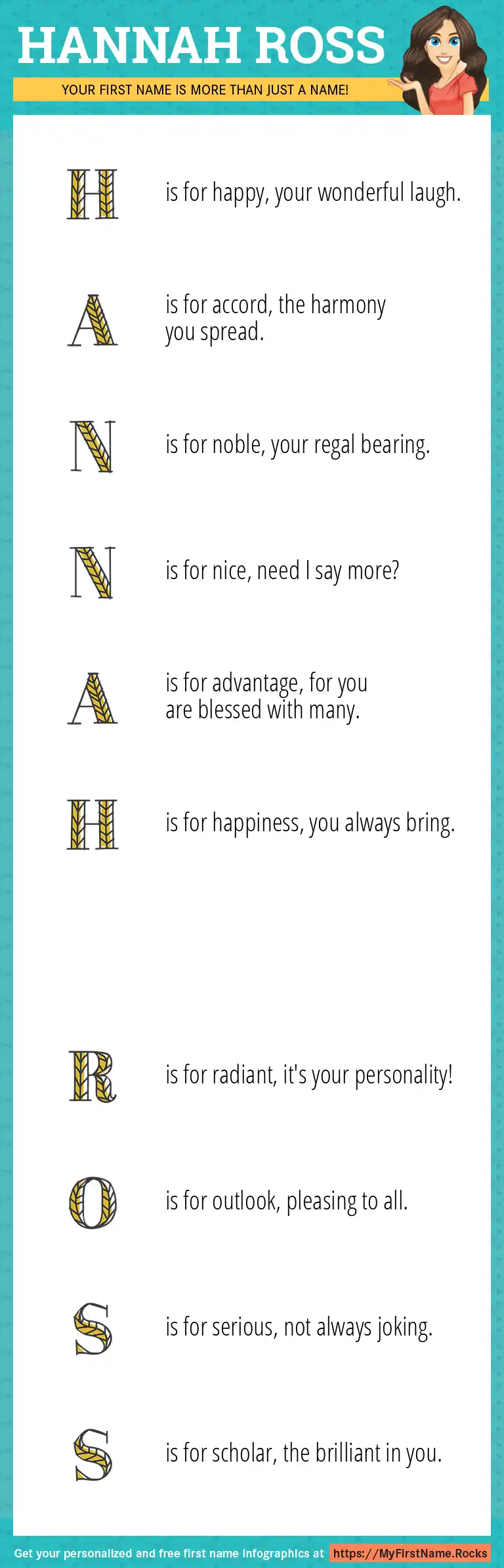 HANNAH ROSS

YOUR FIRST NAME IS MORE THAN JUST A NAME!

H is for happy, your wonderful laugh.

A is for accord, the harmony you spread.

N is for noble, your regal bearing.

N is for nice, need I say more?

A is for advantage, for you are blessed with many.

H is for happiness, you always bring.

R is for radiant, it's your personality!

O is for outlook, pleasing to all.

S is for serious, not always joking.

S is for scholar, the brilliant in you.

Get your personalized and free first name infographics at https://MyFirstName.Rocks