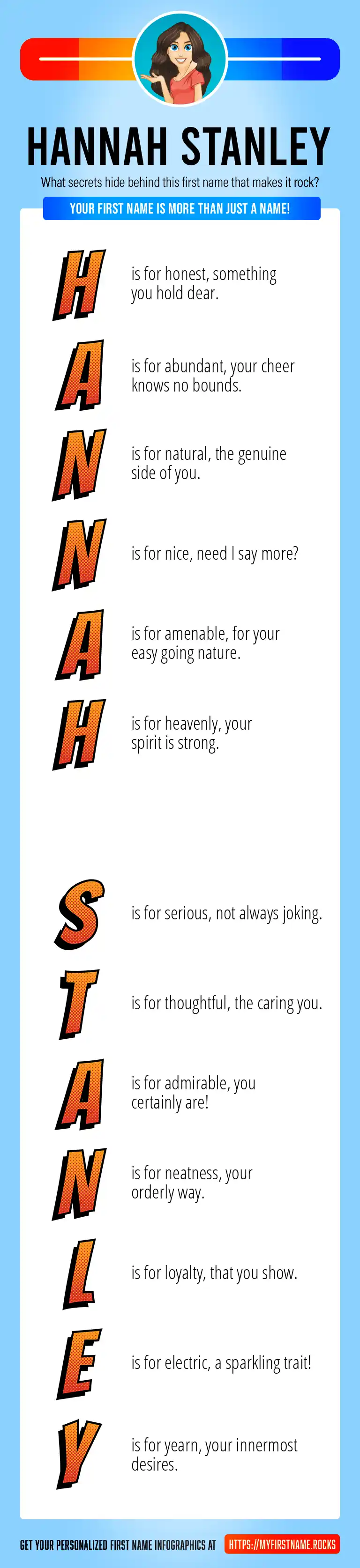 HANNAH STANLEY

What secrets hide behind this first name that makes it rock?

YOUR FIRST NAME IS MORE THAN JUST A NAME!

H is for honest, something you hold dear.

A is for abundant, your cheer knows no bounds.

N is for natural, the genuine side of you.

N is for nice, need I say more?

A is for amenable, for your easy going nature.

H is for heavenly, your spirit is strong.

S is for serious, not always joking.

T is for thoughtful, the caring you.

A is for admirable, you certainly are!

N is for neatness, your orderly way.

L is for loyalty, that you show.

E is for electric, a sparkling trait!

Y is for yearn, your innermost desires.

GET YOUR PERSONALIZED FIRST NAME INFOGRAPHICS AT HTTPS://MYFIRSTNAME.ROCKS