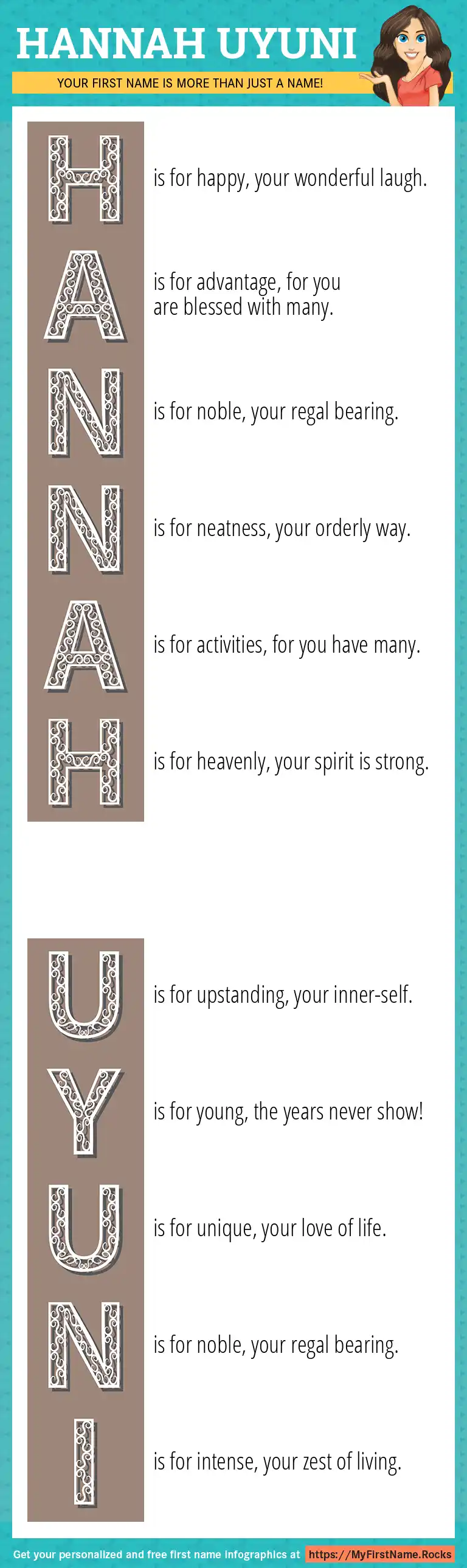 HANNAH UYUNI

YOUR FIRST NAME IS MORE THAN JUST A NAME!

H is for happy, your wonderful laugh.

A is for advantage, for you are blessed with many.

N is for noble, your regal bearing.

N is for neatness, your orderly way.

A is for activities, for you have many.

H is for heavenly, your spirit is strong.

U is for upstanding, your inner-self.

Y is for young, the years never show!

U is for unique, your love of life.

N is for noble, your regal bearing.

I is for intense, your zest of living.

Get your personalized and free first name infographics at https://MyFirstName.Rocks