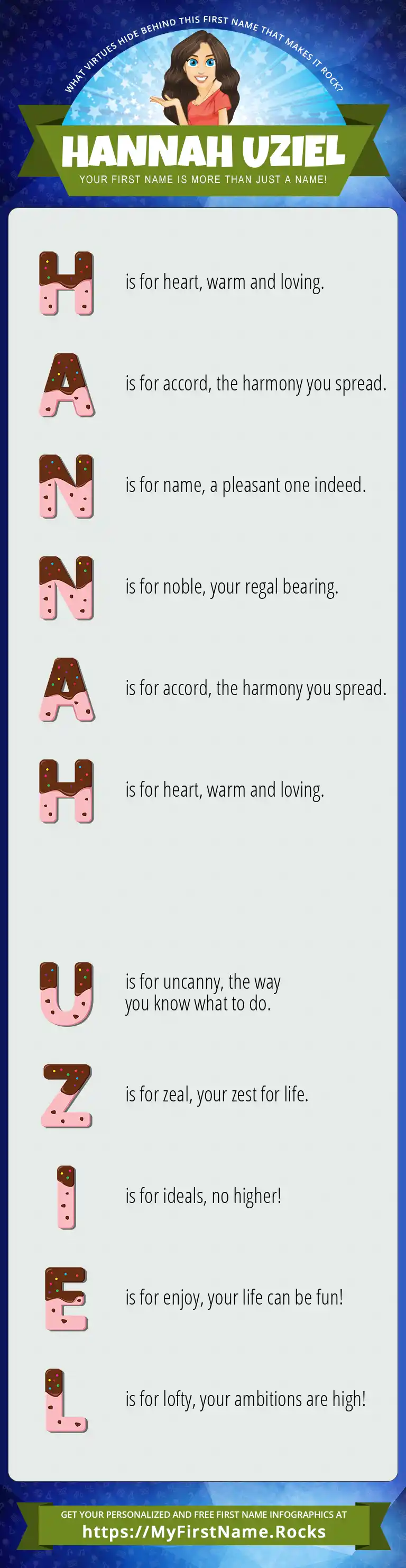 WHAT VIRTUES HIDE BEHIND THIS FIRST NAME THAT MAKES IT ROCK?

HANNAH UZIEL

YOUR FIRST NAME IS MORE THAN JUST A NAME!

H is for heart, warm and loving.

A is for accord, the harmony you spread.

N is for name, a pleasant one indeed.

N is for noble, your regal bearing.

A is for accord, the harmony you spread.

H is for heart, warm and loving.

U is for uncanny, the way you know what to do.

Z is for zeal, your zest for life.

I is for ideals, no higher!

E is for enjoy, your life can be fun!

L is for lofty, your ambitions are high!

GET YOUR PERSONALIZED AND FREE FIRST NAME INFOGRAPHICS AT

https://MyFirstName.Rocks