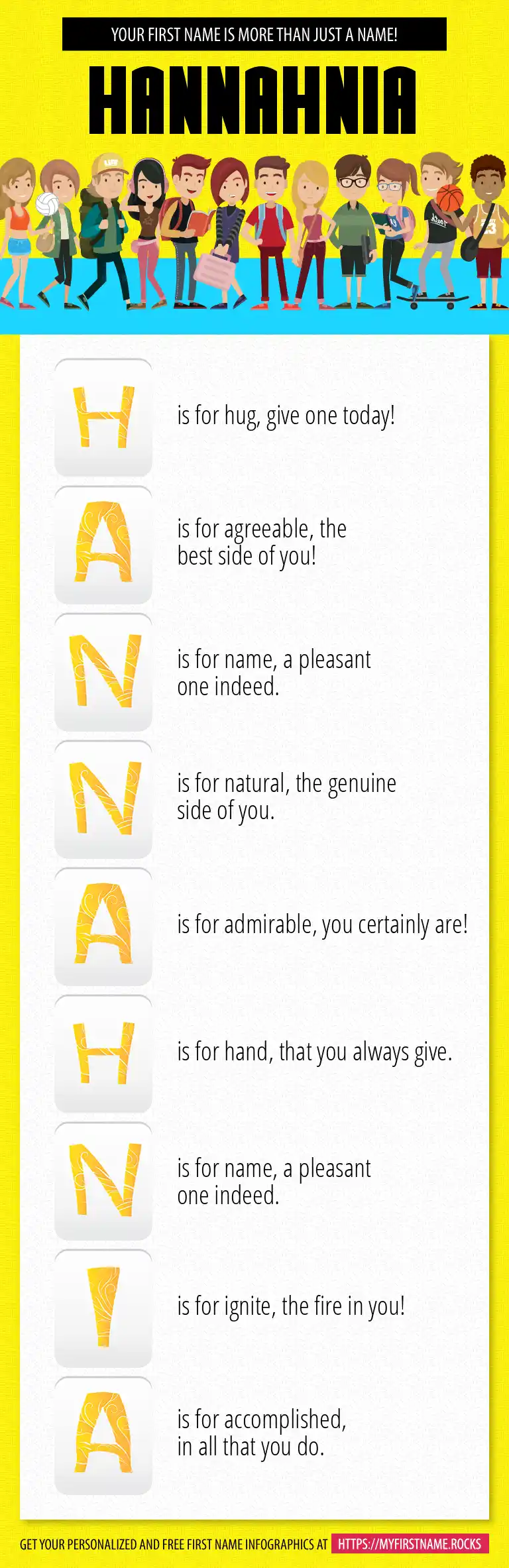 YOUR FIRST NAME IS MORE THAN JUST A NAME!

HANNAHNIA

H is for hug, give one today!

A is for agreeable, the best side of you!

N is for name, a pleasant one indeed.

N is for natural, the genuine side of you.

A is for admirable, you certainly are!

H is for hand, that you always give.

N is for name, a pleasant one indeed.

I is for ignite, the fire in you!

A is for accomplished, in all that you do.

GET YOUR PERSONALIZED AND FREE FIRST NAME INFOGRAPHICS AT HTTPS://MYFIRSTNAME.ROCKS