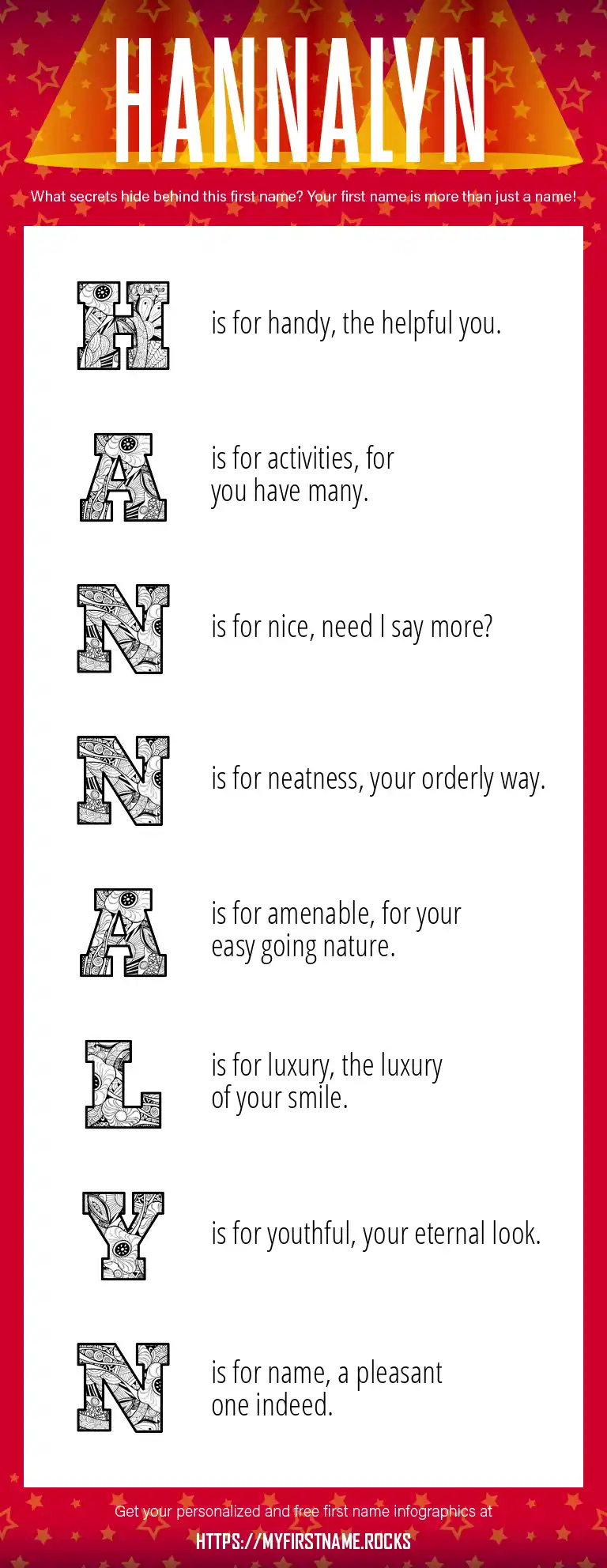 HANNALYN

What secrets hide behind this first name? Your first name is more than just a name!

H is for handy, the helpful you.

A is for activities, for you have many.

N is for nice, need I say more?

N is for neatness, your orderly way.

A is for amenable, for your easy going nature.

L is for luxury, the luxury of your smile.

Y is for youthful, your eternal look.

N is for name, a pleasant one indeed.

Get your personalized and free first name infographics at

HTTPS://MYFIRSTNAME.ROCKS