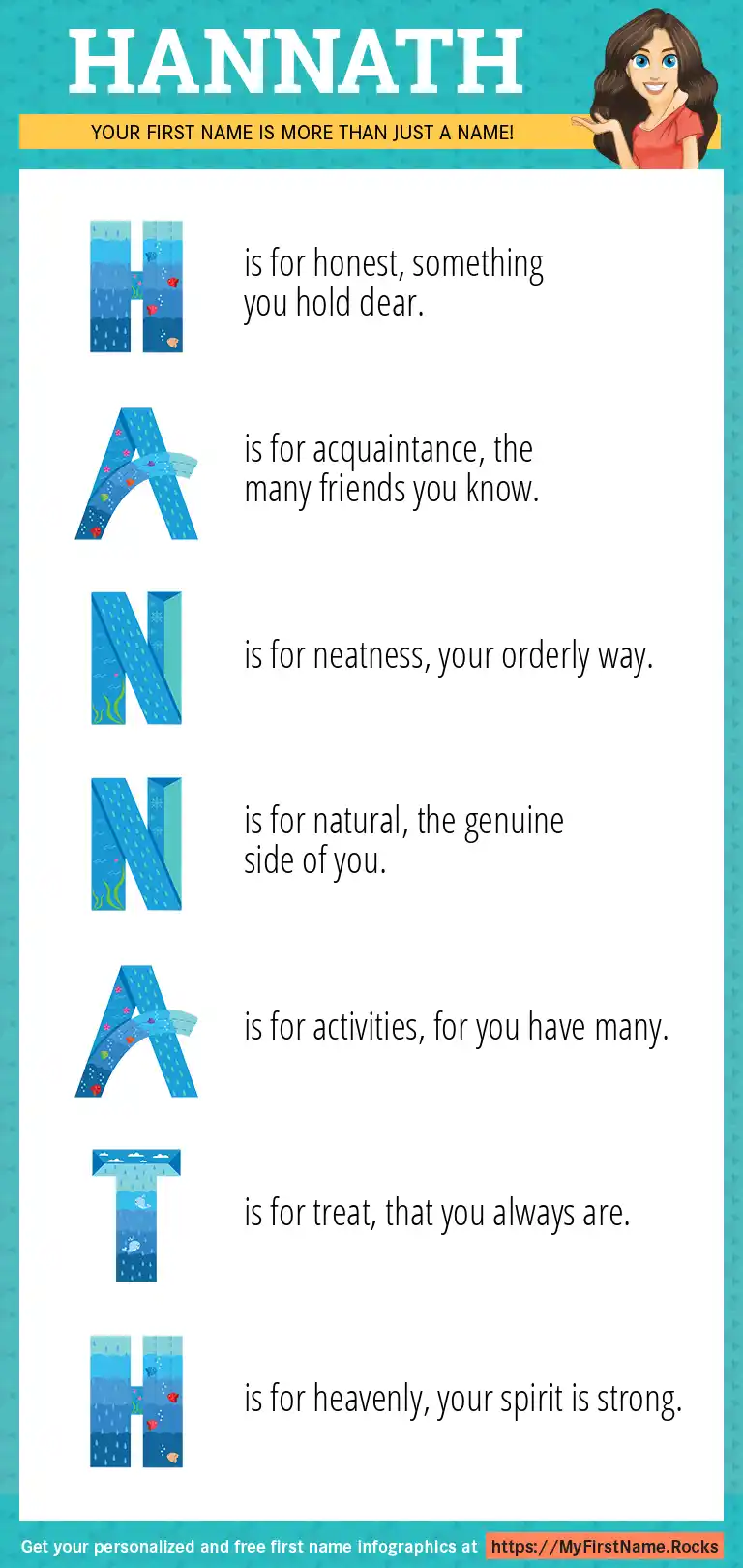 HANNATH

YOUR FIRST NAME IS MORE THAN JUST A NAME!

H is for honest, something you hold dear.

A is for acquaintance, the many friends you know.

N is for neatness, your orderly way.

N is for natural, the genuine side of you.

A is for activities, for you have many.

T is for treat, that you always are.

H is for heavenly, your spirit is strong.

Get your personalized and free first name infographics at https://MyFirstName.Rocks