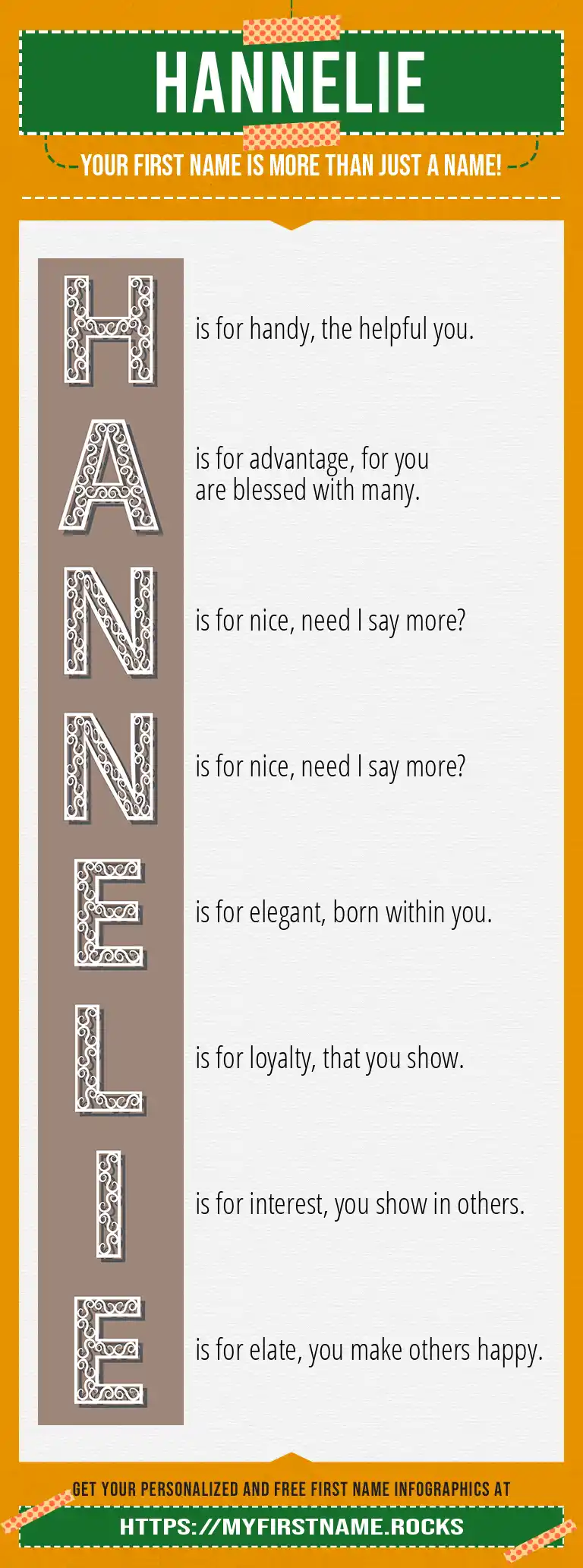 HANNELIE

YOUR FIRST NAME IS MORE THAN JUST A NAME!

H is for handy, the helpful you.

A is for advantage, for you are blessed with many.

N is for nice, need I say more?

N is for nice, need I say more?

E is for elegant, born within you.

L is for loyalty, that you show.

I is for interest, you show in others.

E is for elate, you make others happy.

GET YOUR PERSONALIZED AND FREE FIRST NAME INFOGRAPHICS AT

HTTPS://MYFIRSTNAME.ROCKS