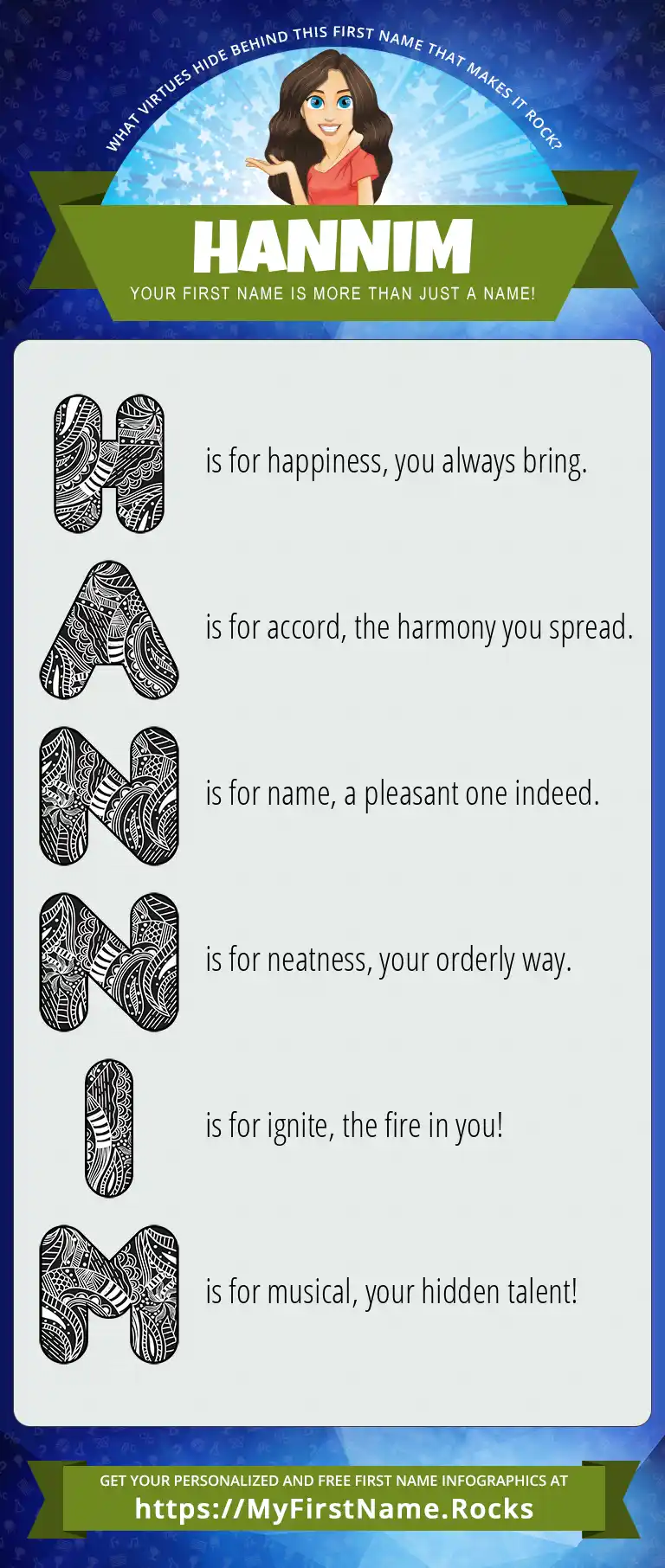 WHAT VIRTUES HIDE BEHIND THIS FIRST NAME THAT MAKES IT ROCK?

HANNIM

YOUR FIRST NAME IS MORE THAN JUST A NAME!

H is for happiness, you always bring.

A is for accord, the harmony you spread.

N is for name, a pleasant one indeed.

N is for neatness, your orderly way.

I is for ignite, the fire in you!

M is for musical, your hidden talent!

GET YOUR PERSONALIZED AND FREE FIRST NAME INFOGRAPHICS AT

https://MyFirstName.Rocks