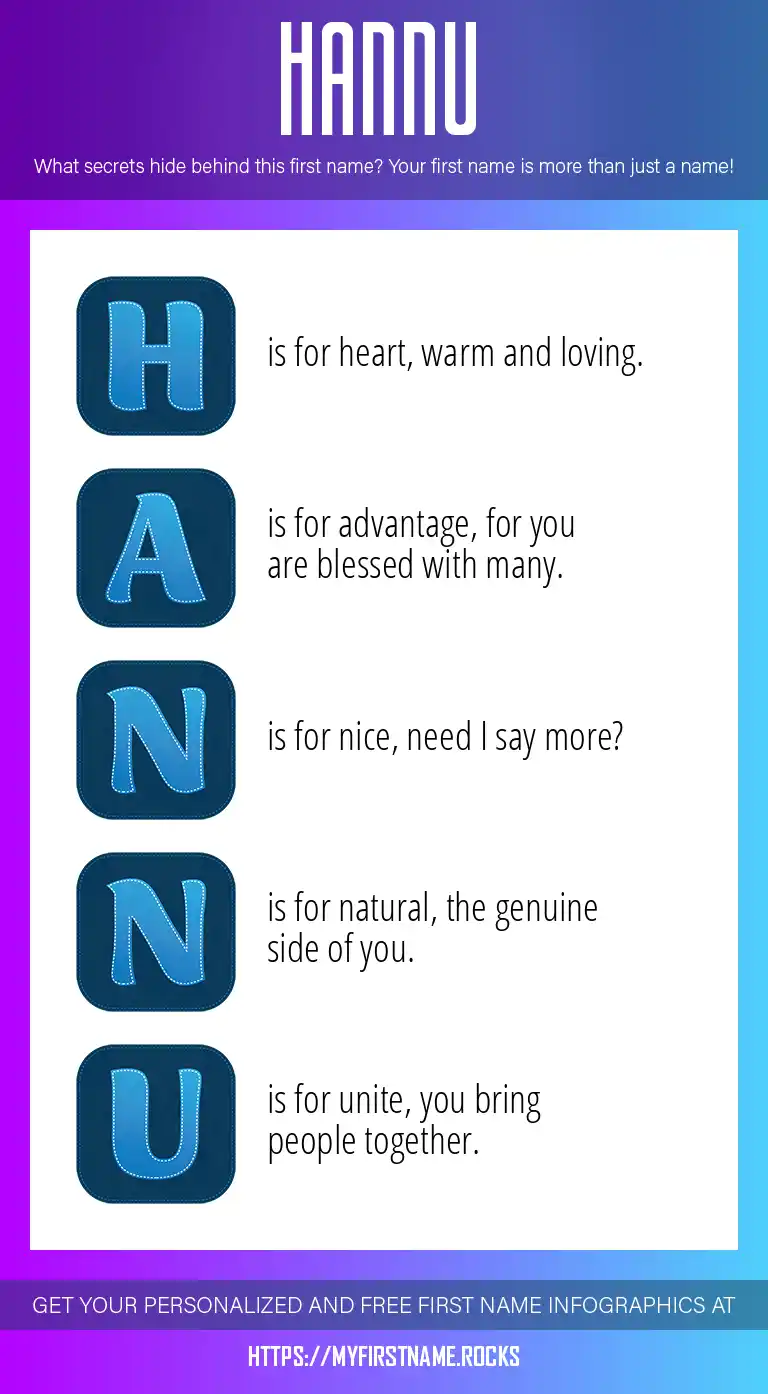 HANNU

What secrets hide behind this first name? Your first name is more than just a name!

H is for heart, warm and loving.

A is for advantage, for you are blessed with many.

N is for nice, need I say more?

N is for natural, the genuine side of you.

U is for unite, you bring people together.

GET YOUR PERSONALIZED AND FREE FIRST NAME INFOGRAPHICS AT

HTTPS://MYFIRSTNAME.ROCKS