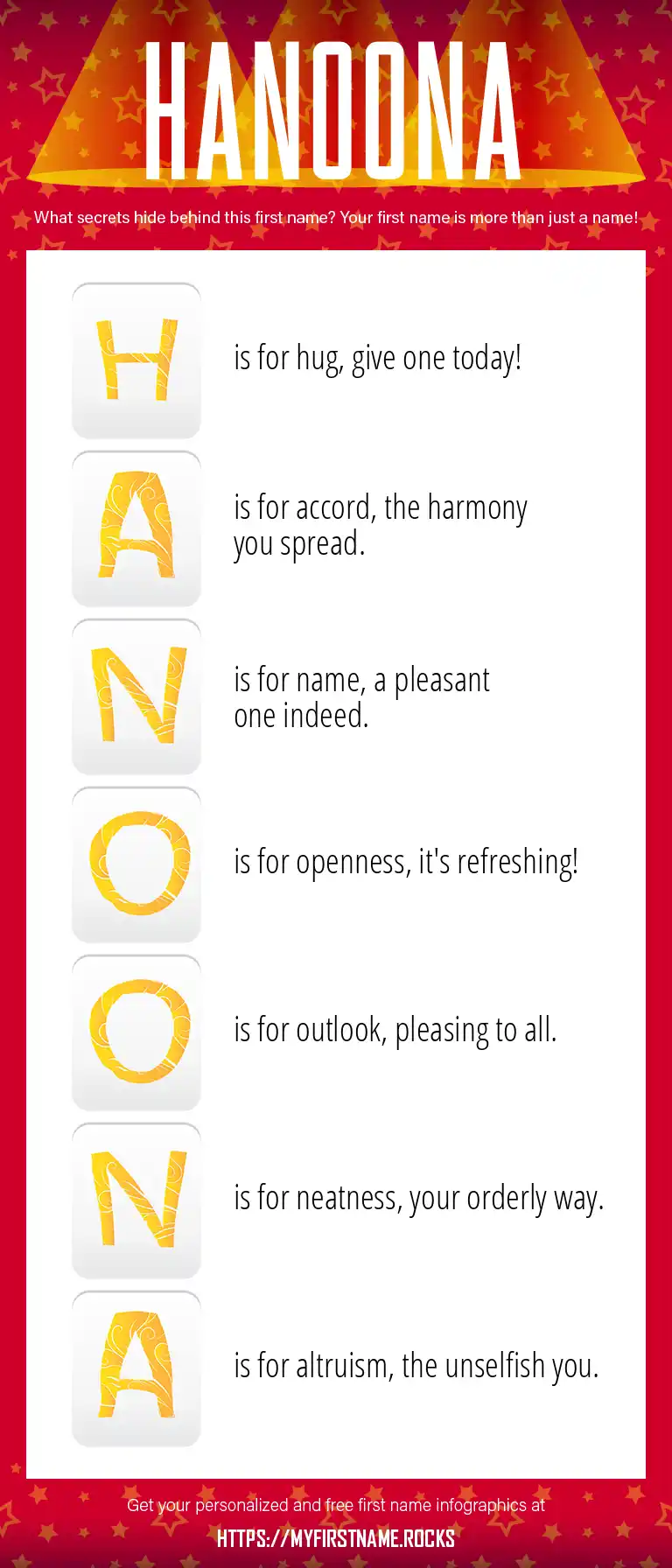 HANOONA

What secrets hide behind this first name? Your first name is more than just a name!

H is for hug, give one today!

A is for accord, the harmony you spread.

N is for name, a pleasant one indeed.

O is for openness, it's refreshing!

O is for outlook, pleasing to all.

N is for neatness, your orderly way.

A is for altruism, the unselfish you.

Get your personalized and free first name infographics at

HTTPS://MYFIRSTNAME.ROCKS