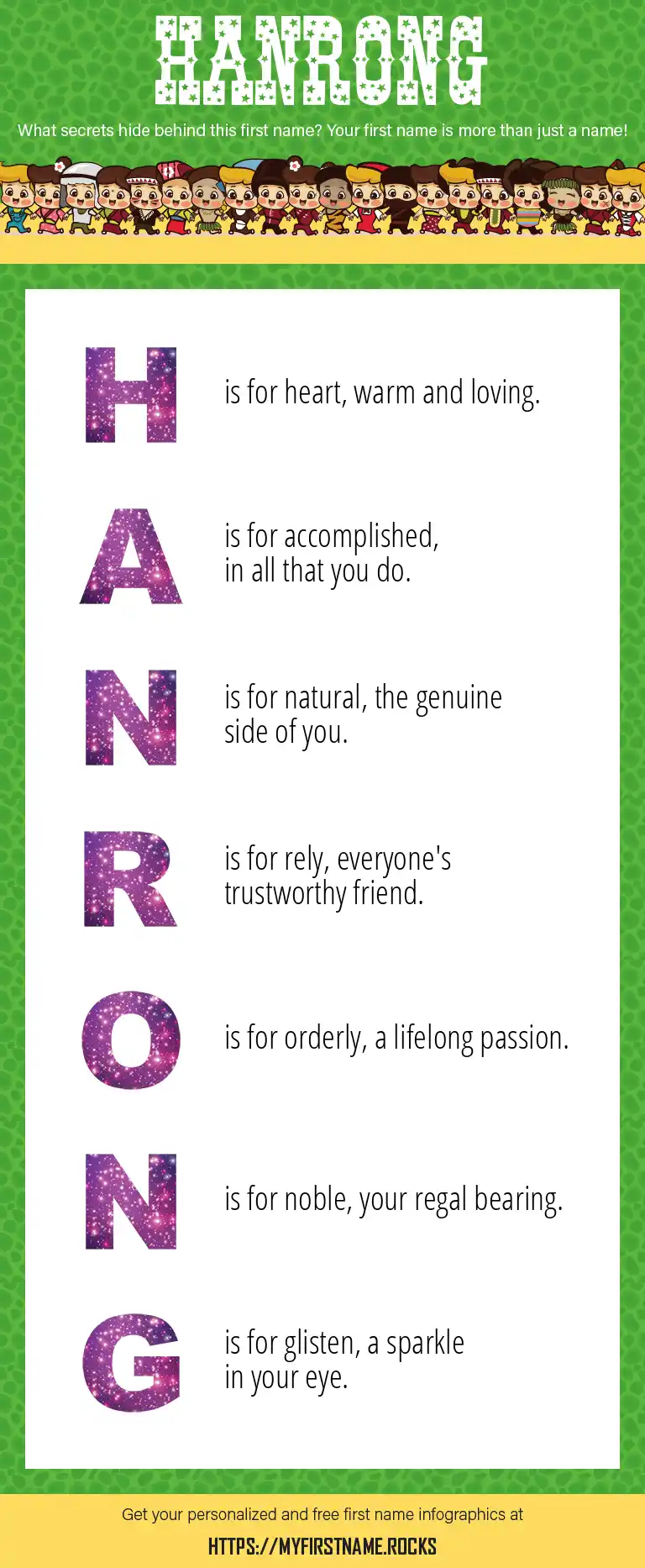 HANRONG

What secrets hide behind this first name? Your first name is more than just a name!

H is for heart, warm and loving.

A is for accomplished, in all that you do.

N is for natural, the genuine side of you.

R is for rely, everyone's trustworthy friend.

O is for orderly, a lifelong passion.

N is for noble, your regal bearing.

G is for glisten, a sparkle in your eye.

Get your personalized and free first name infographics at

HTTPS://MYFIRSTNAME.ROCKS