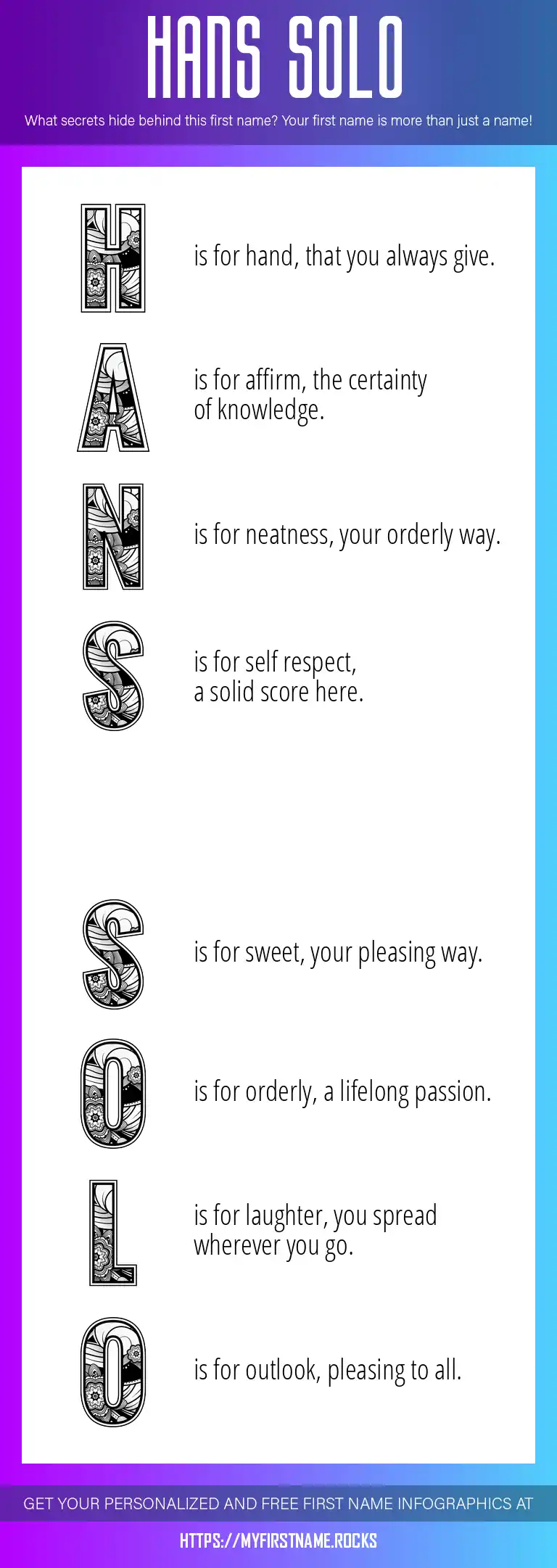 HANS SOLO

What secrets hide behind this first name? Your first name is more than just a name!

H is for hand, that you always give.

A is for affirm, the certainty of knowledge.

N is for neatness, your orderly way.

S is for self respect, a solid score here.

S is for sweet, your pleasing way.

O is for orderly, a lifelong passion.

L is for laughter, you spread wherever you go.

O is for outlook, pleasing to all.

GET YOUR PERSONALIZED AND FREE FIRST NAME INFOGRAPHICS AT

HTTPS://MYFIRSTNAME.ROCKS