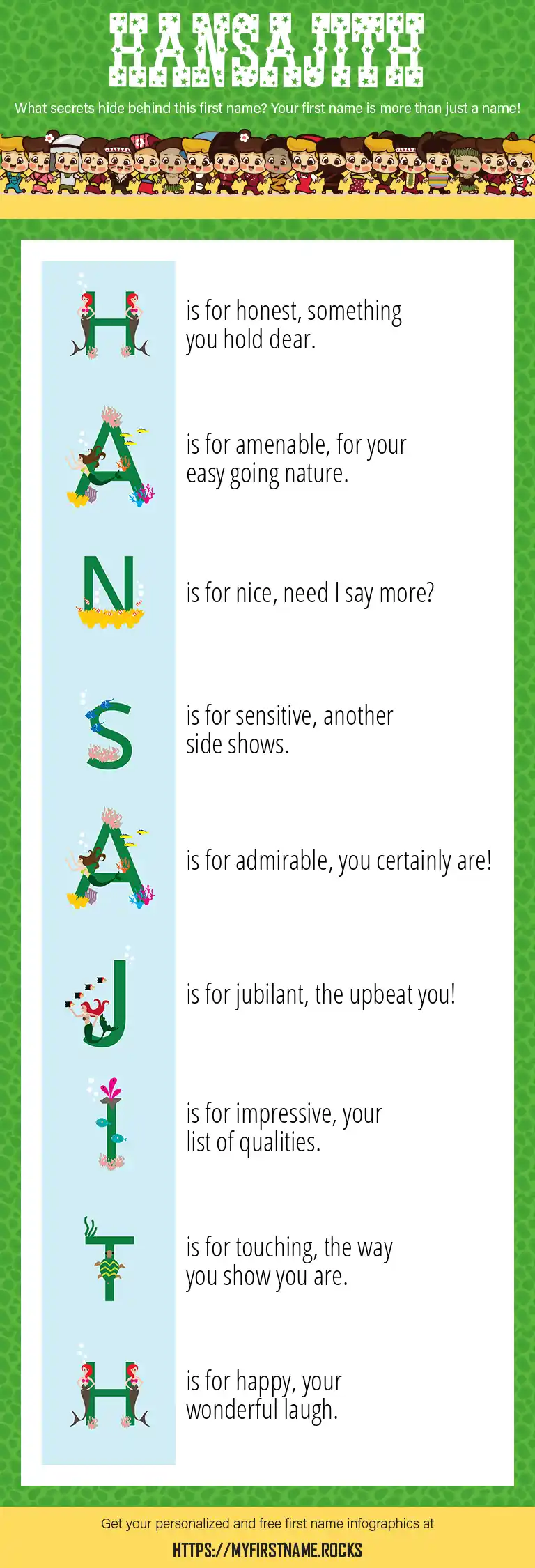 HANSAJITH

What secrets hide behind this first name? Your first name is more than just a name!

H is for honest, something you hold dear.

A is for amenable, for your easy going nature.

N is for nice, need I say more?

S is for sensitive, another side shows.

A is for admirable, you certainly are!

J is for jubilant, the upbeat you!

I is for impressive, your list of qualities.

T is for touching, the way you show you are.

H is for happy, your wonderful laugh.

Get your personalized and free first name infographics at

HTTPS://MYFIRSTNAME.ROCKS