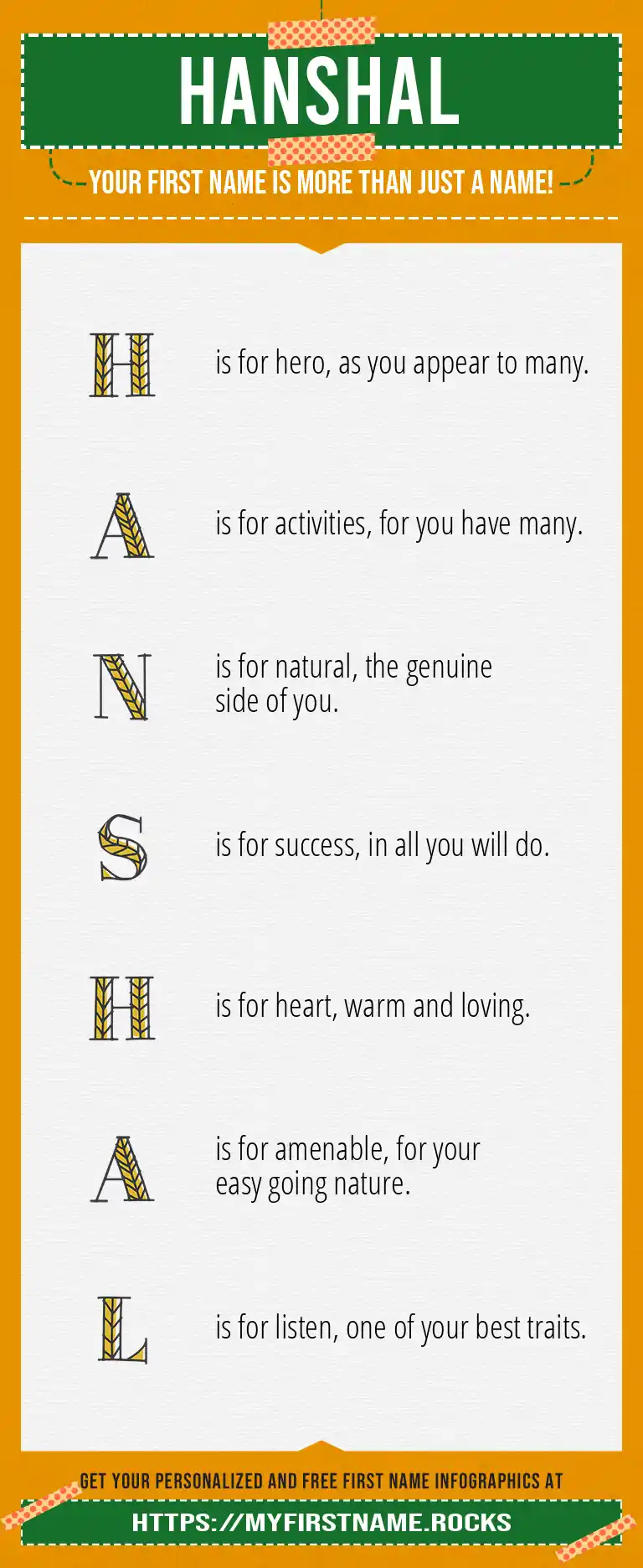 HANSHAL

YOUR FIRST NAME IS MORE THAN JUST A NAME!

H is for hero, as you appear to many.

A is for activities, for you have many.

N is for natural, the genuine side of you.

S is for success, in all you will do.

H is for heart, warm and loving.

A is for amenable, for your easy going nature.

L is for listen, one of your best traits.

GET YOUR PERSONALIZED AND FREE FIRST NAME INFOGRAPHICS AT

HTTPS://MYFIRSTNAME.ROCKS