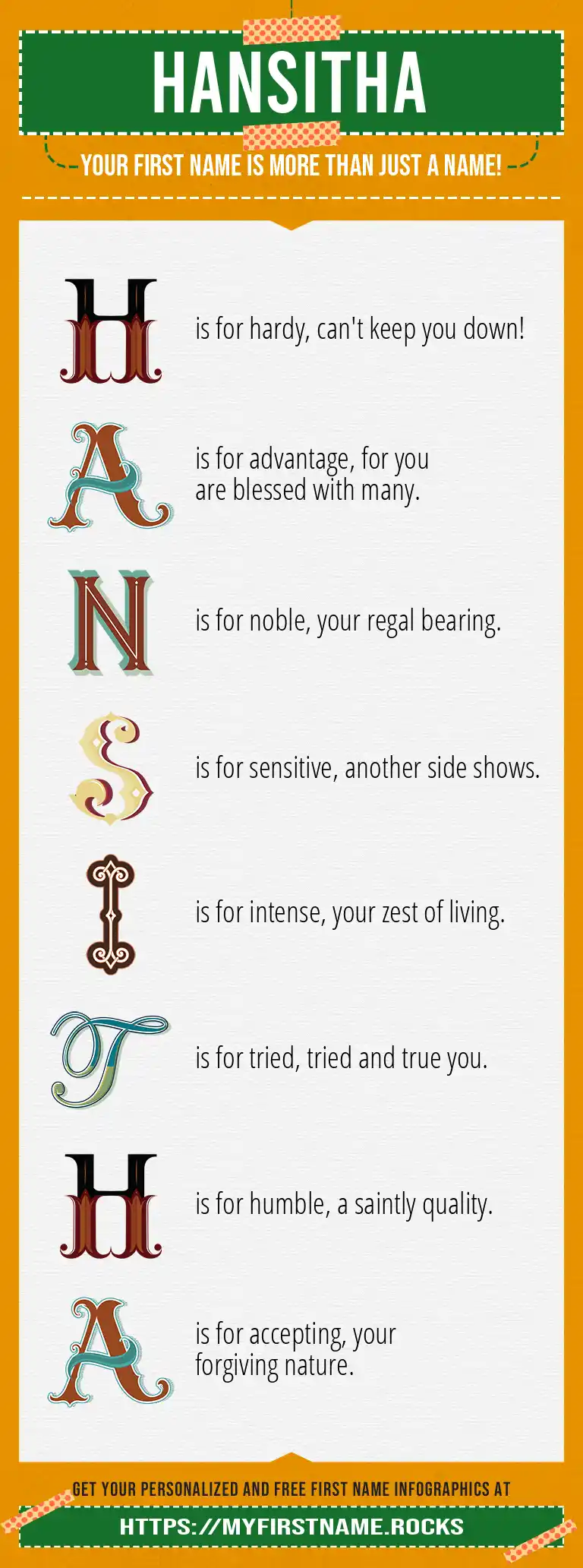 HANSITHA

YOUR FIRST NAME IS MORE THAN JUST A NAME!

H is for hardy, can't keep you down!

A is for advantage, for you are blessed with many.

N is for noble, your regal bearing.

S is for sensitive, another side shows.

I is for intense, your zest of living.

T is for tried, tried and true you.

H is for humble, a saintly quality.

A is for accepting, your forgiving nature.

GET YOUR PERSONALIZED AND FREE FIRST NAME INFOGRAPHICS AT

HTTPS://MYFIRSTNAME.ROCKS