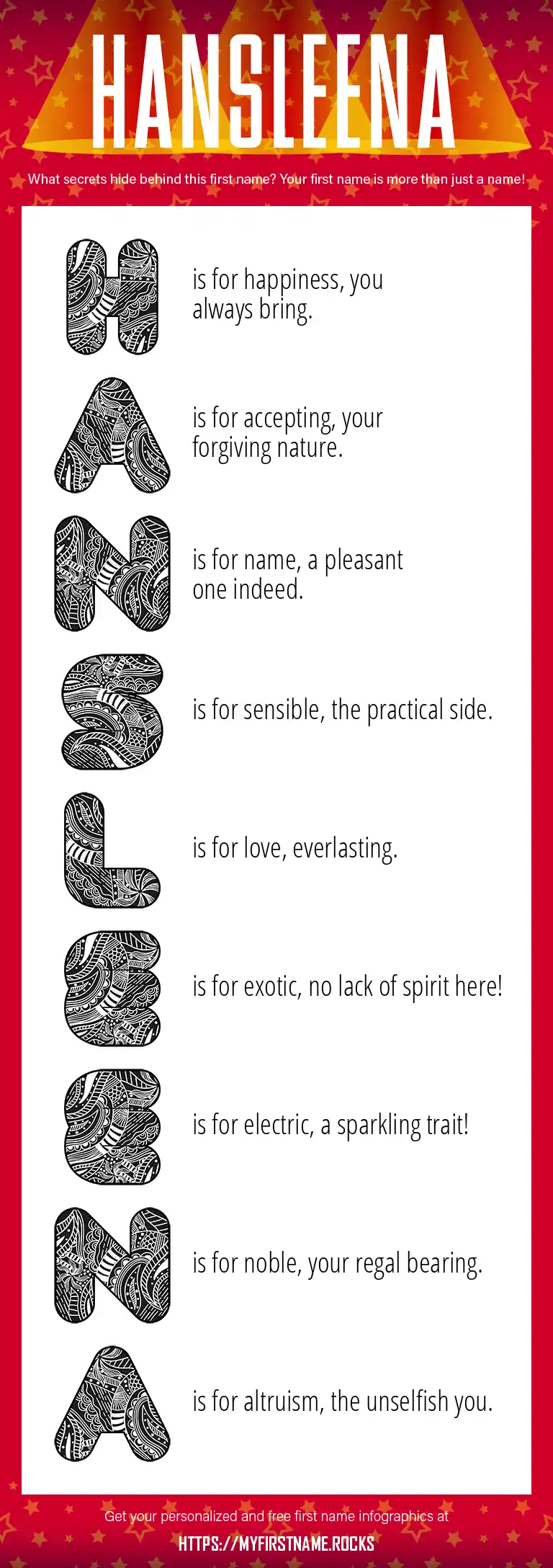 HANSLEENA

What secrets hide behind this first name? Your first name is more than just a name!

H is for happiness, you always bring.

A is for accepting, your forgiving nature.

N is for name, a pleasant one indeed.

S is for sensible, the practical side.

L is for love, everlasting.

E is for exotic, no lack of spirit here!

E is for electric, a sparkling trait!

N is for noble, your regal bearing.

A is for altruism, the unselfish you.

Get your personalized and free first name infographics at

HTTPS://MYFIRSTNAME.ROCKS