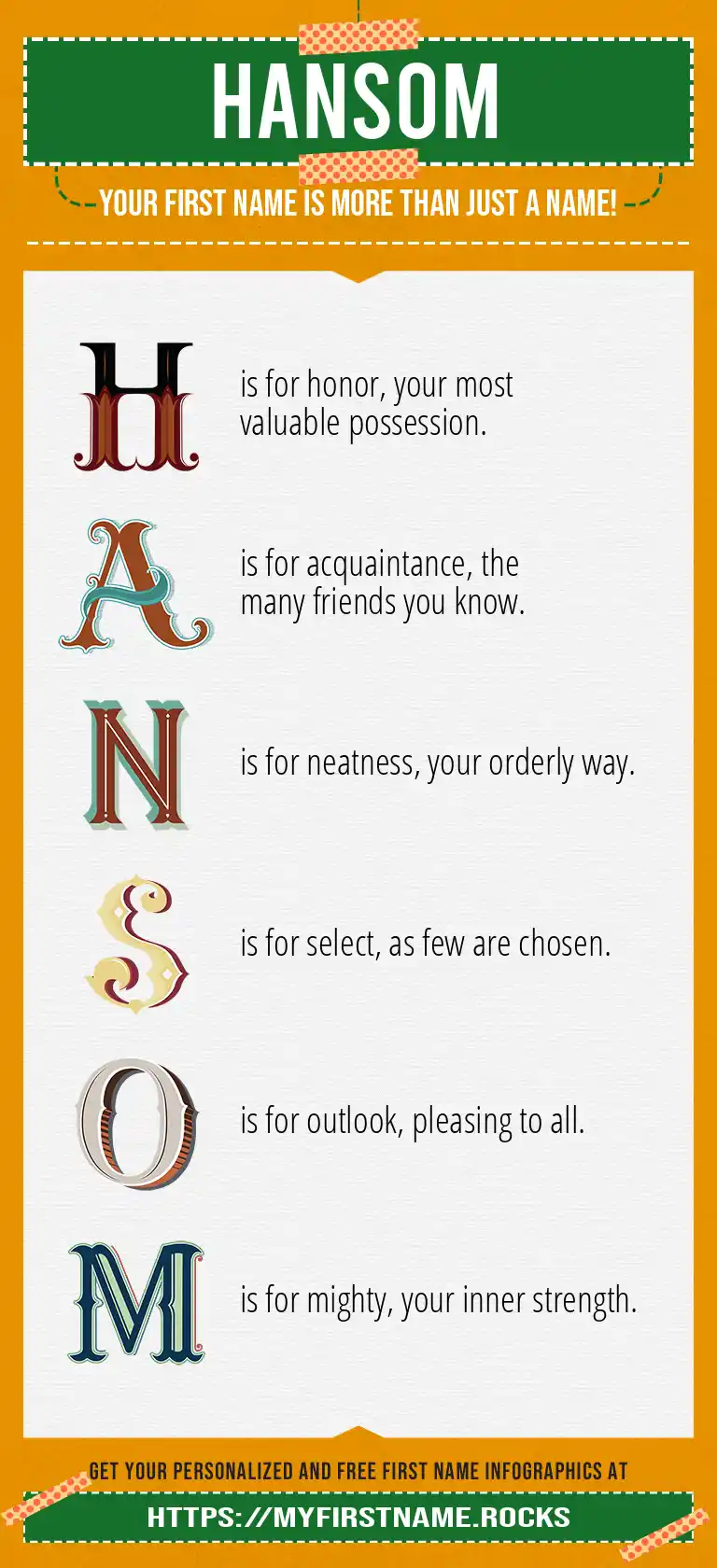 HANSOM

YOUR FIRST NAME IS MORE THAN JUST A NAME!

H is for honor, your most valuable possession.

A is for acquaintance, the many friends you know.

N is for neatness, your orderly way.

S is for select, as few are chosen.

O is for outlook, pleasing to all.

M is for mighty, your inner strength.

GET YOUR PERSONALIZED AND FREE FIRST NAME INFOGRAPHICS AT

HTTPS://MYFIRSTNAME.ROCKS