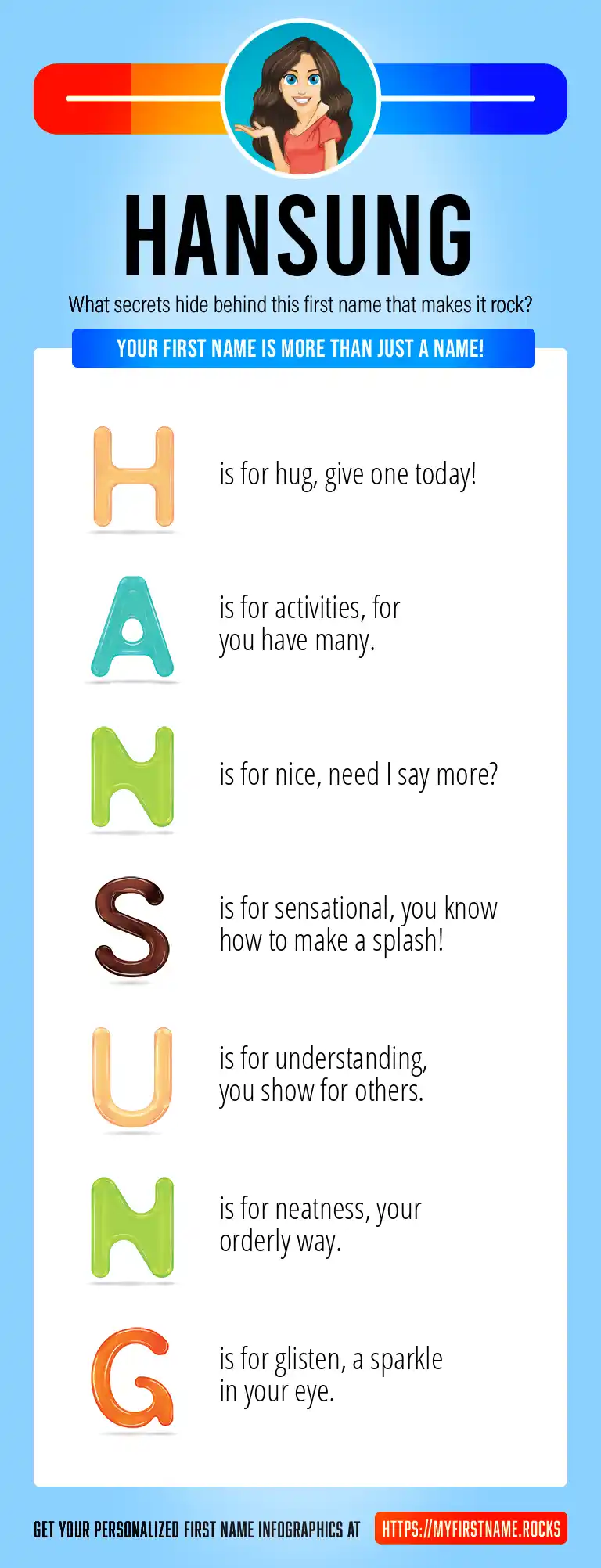 HANSUNG

What secrets hide behind this first name that makes it rock?

YOUR FIRST NAME IS MORE THAN JUST A NAME!

H is for hug, give one today!

A is for activities, for you have many.

N is for nice, need I say more?

S is for sensational, you know how to make a splash!

U is for understanding, you show for others.

N is for neatness, your orderly way.

G is for glisten, a sparkle in your eye.

GET YOUR PERSONALIZED FIRST NAME INFOGRAPHICS AT HTTPS://MYFIRSTNAME.ROCKS