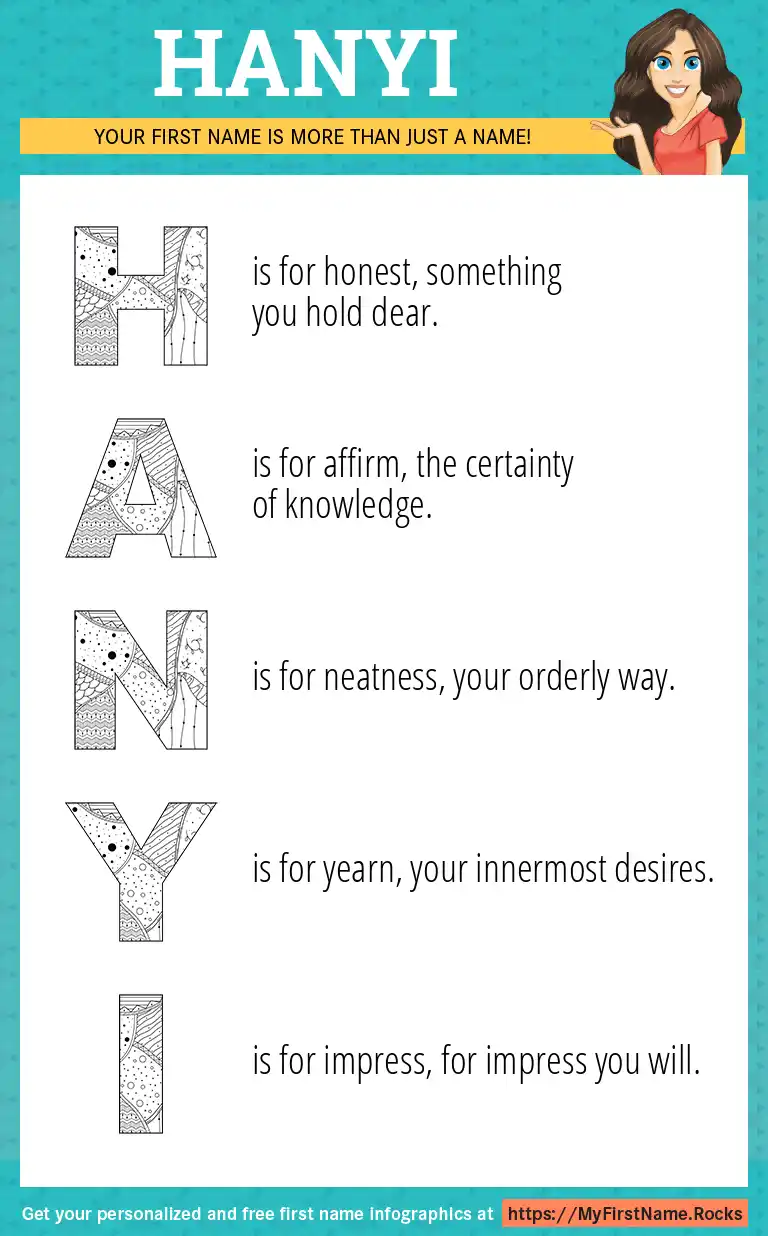 HANYI

YOUR FIRST NAME IS MORE THAN JUST A NAME!

H is for honest, something you hold dear.

A is for affirm, the certainty of knowledge.

N is for neatness, your orderly way.

Y is for yearn, your innermost desires.

I is for impress, for impress you will.

Get your personalized and free first name infographics at https://MyFirstName.Rocks