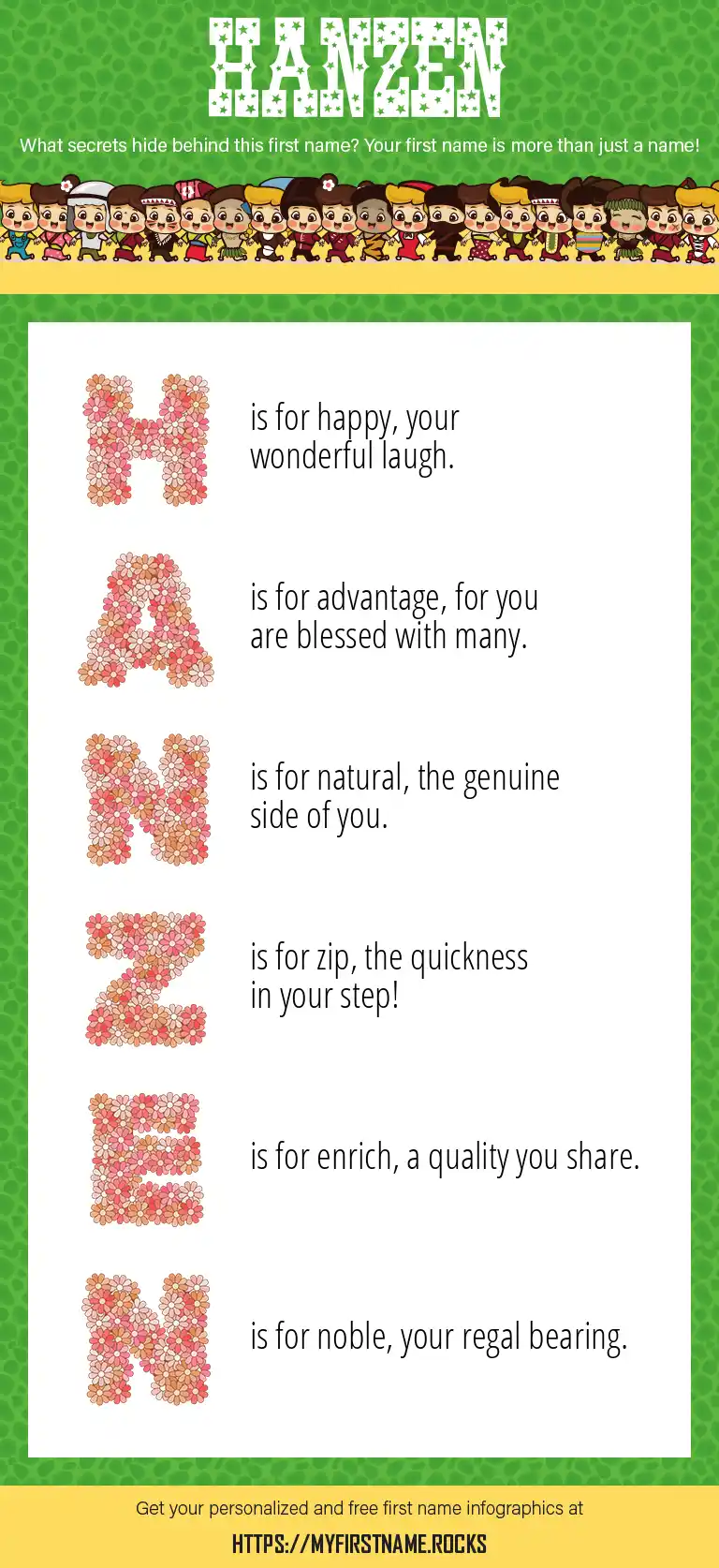 HANZEN

What secrets hide behind this first name? Your first name is more than just a name!

H is for happy, your wonderful laugh.

A is for advantage, for you are blessed with many.

N is for natural, the genuine side of you.

Z is for zip, the quickness in your step!

E is for enrich, a quality you share.

N is for noble, your regal bearing.

Get your personalized and free first name infographics at

HTTPS://MYFIRSTNAME.ROCKS