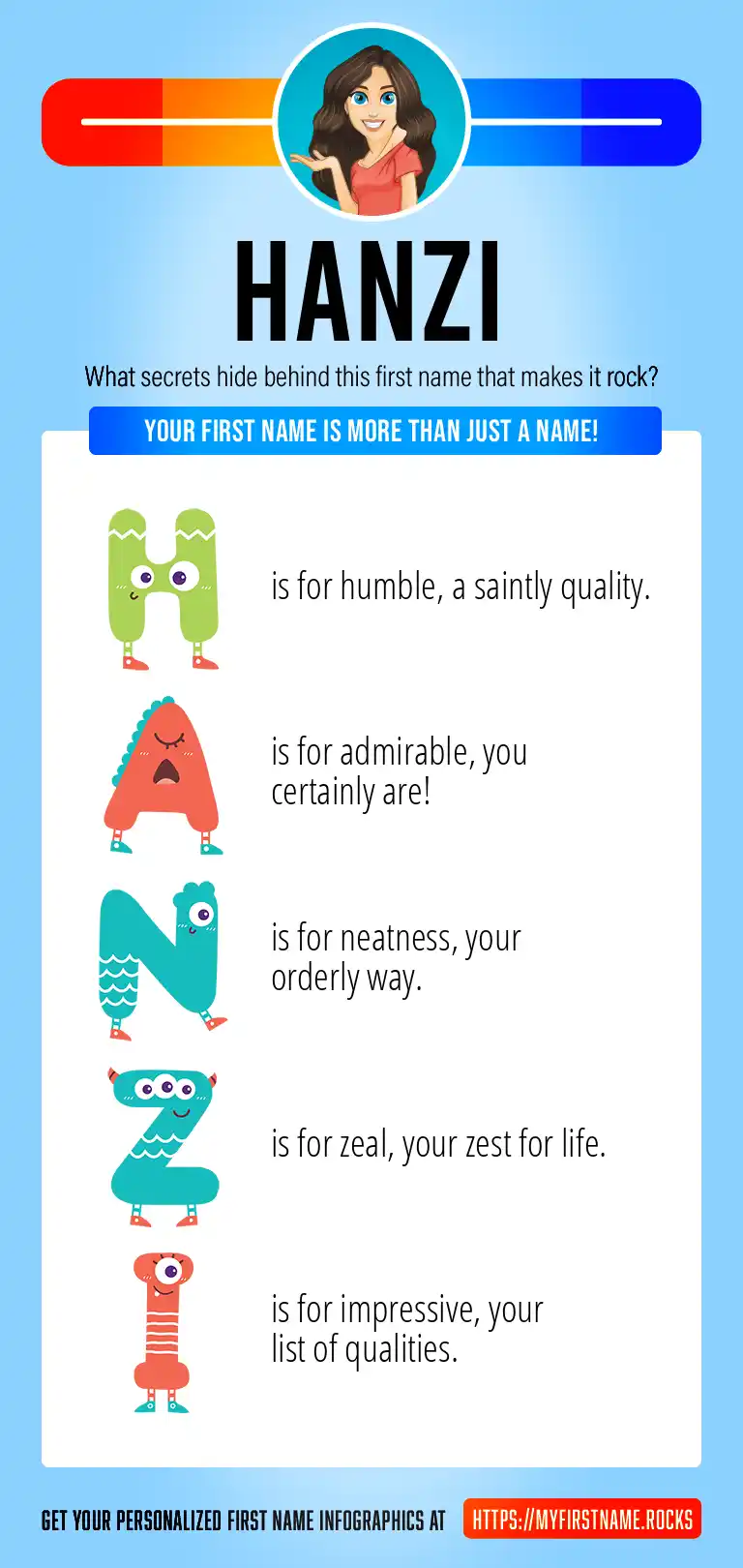 HANZI

What secrets hide behind this first name that makes it rock?

YOUR FIRST NAME IS MORE THAN JUST A NAME!

H is for humble, a saintly quality.

A is for admirable, you certainly are!

N is for neatness, your orderly way.

Z is for zeal, your zest for life.

I is for impressive, your list of qualities.

GET YOUR PERSONALIZED FIRST NAME INFOGRAPHICS AT HTTPS://MYFIRSTNAME.ROCKS