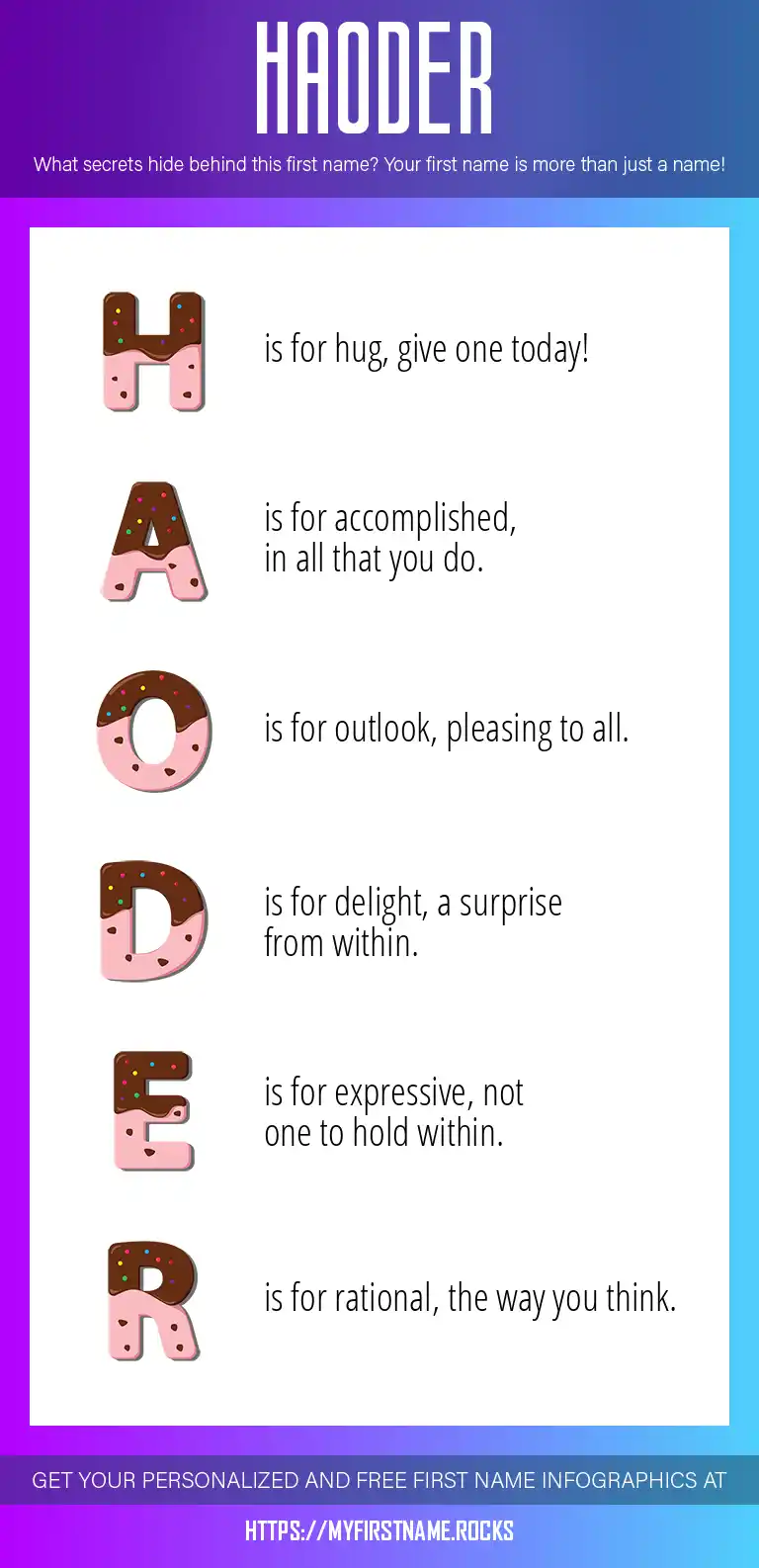 HAODER

What secrets hide behind this first name? Your first name is more than just a name!

H is for hug, give one today!

A is for accomplished, in all that you do.

O is for outlook, pleasing to all.

D is for delight, a surprise from within.

E is for expressive, not one to hold within.

R is for rational, the way you think.

GET YOUR PERSONALIZED AND FREE FIRST NAME INFOGRAPHICS AT

HTTPS://MYFIRSTNAME.ROCKS