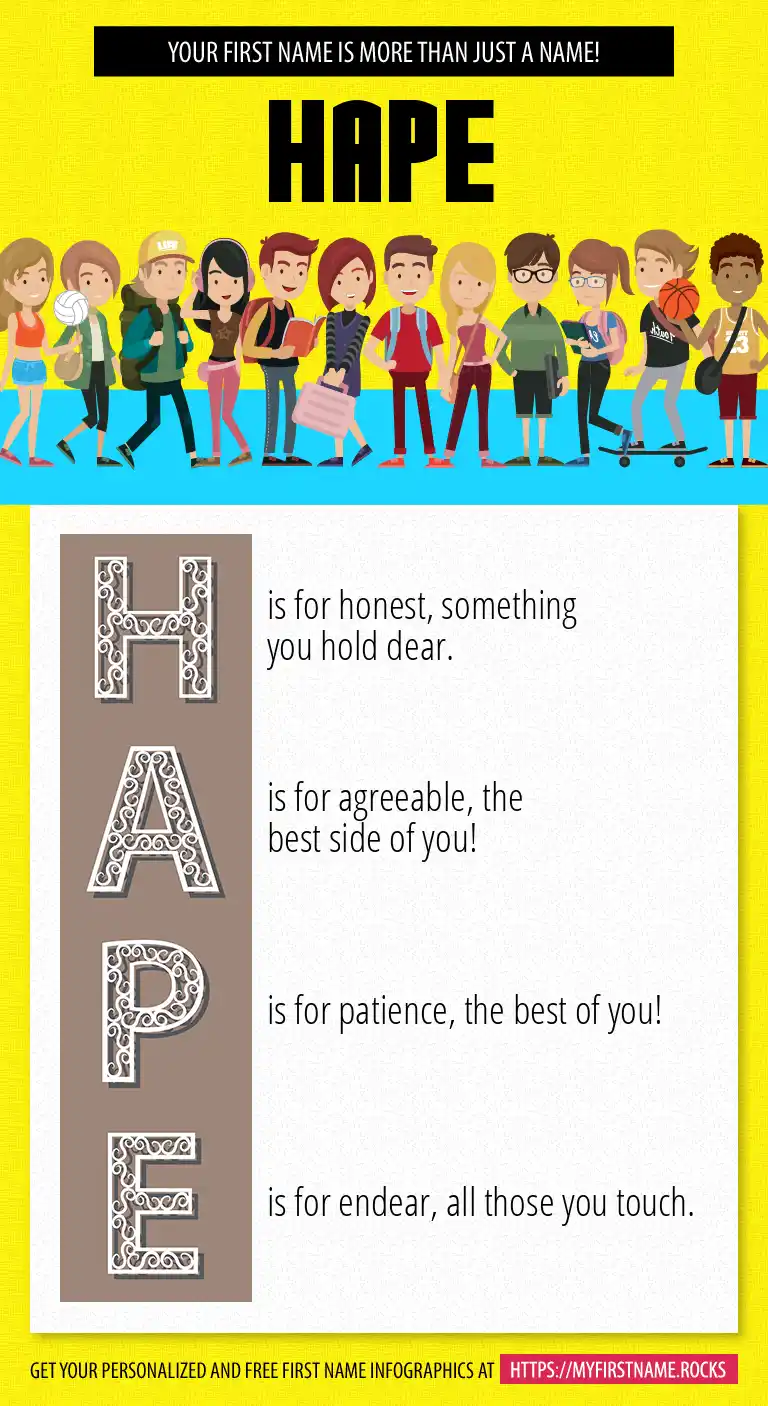 YOUR FIRST NAME IS MORE THAN JUST A NAME!

HAPE

H is for honest, something you hold dear.

A is for agreeable, the best side of you!

P is for patience, the best of you!

E is for endear, all those you touch.

GET YOUR PERSONALIZED AND FREE FIRST NAME INFOGRAPHICS AT HTTPS://MYFIRSTNAME.ROCKS