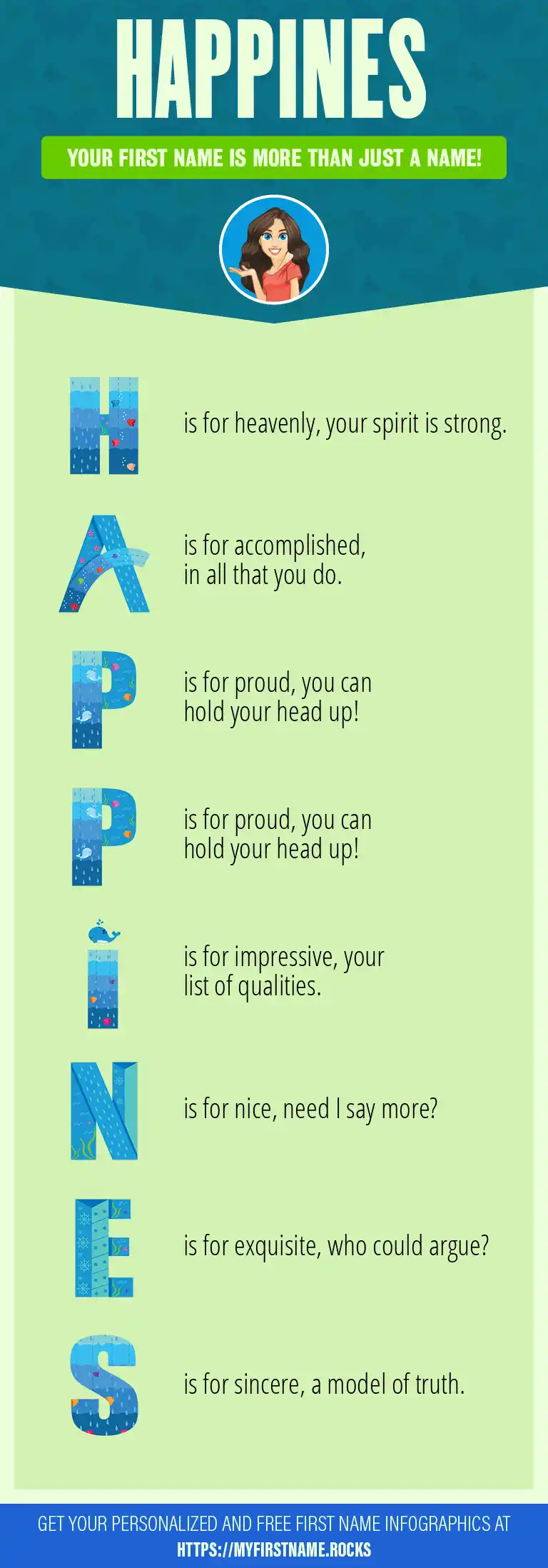 HAPPINES

YOUR FIRST NAME IS MORE THAN JUST A NAME!

H is for heavenly, your spirit is strong.

A is for accomplished, in all that you do.

P is for proud, you can hold your head up!

P is for proud, you can hold your head up!

I is for impressive, your list of qualities.

N is for nice, need I say more?

E is for exquisite, who could argue?

S is for sincere, a model of truth.

GET YOUR PERSONALIZED AND FREE FIRST NAME INFOGRAPHICS AT HTTPS://MYFIRSTNAME.ROCKS