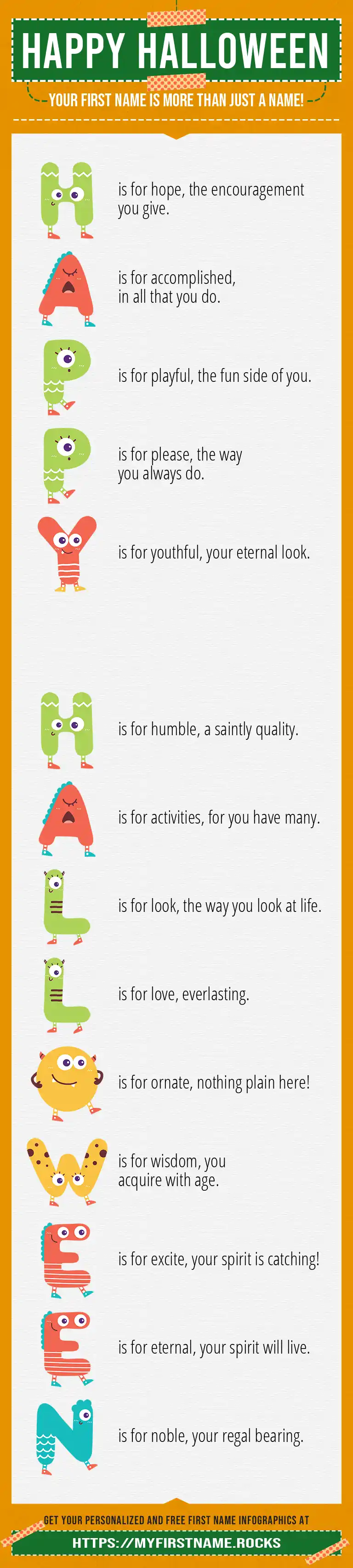 HAPPY HALLOWEEN

YOUR FIRST NAME IS MORE THAN JUST A NAME!

H is for hope, the encouragement you give.

A is for accomplished, in all that you do.

P is for playful, the fun side of you.

P is for please, the way you always do.

Y is for youthful, your eternal look.

H is for humble, a saintly quality.

A is for activities, for you have many.

L is for look, the way you look at life.

L is for love, everlasting.

O is for ornate, nothing plain here!

W is for wisdom, you acquire with age.

E is for excite, your spirit is catching!

E is for eternal, your spirit will live.

N is for noble, your regal bearing.

GET YOUR PERSONALIZED AND FREE FIRST NAME INFOGRAPHICS AT

HTTPS://MYFIRSTNAME.ROCKS