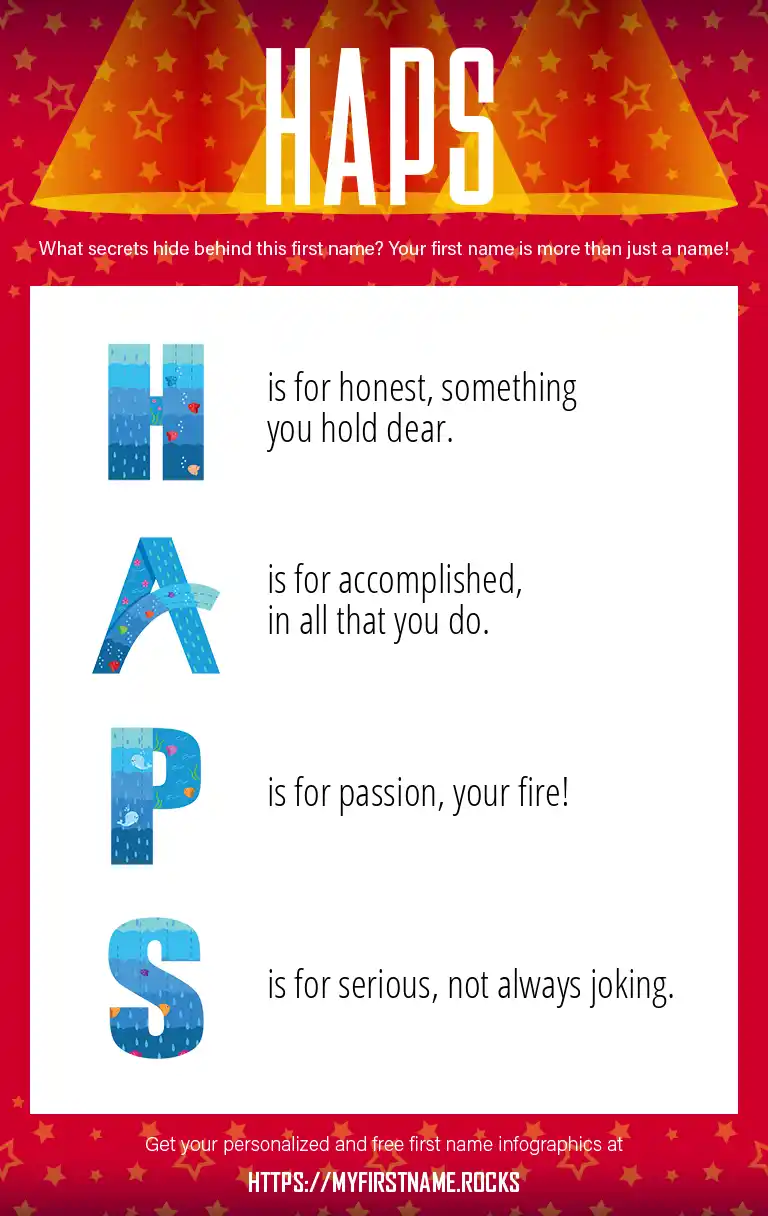 HAPS

What secrets hide behind this first name? Your first name is more than just a name!

H is for honest, something you hold dear.

A is for accomplished, in all that you do.

P is for passion, your fire!

S is for serious, not always joking.

Get your personalized and free first name infographics at

HTTPS://MYFIRSTNAME.ROCKS