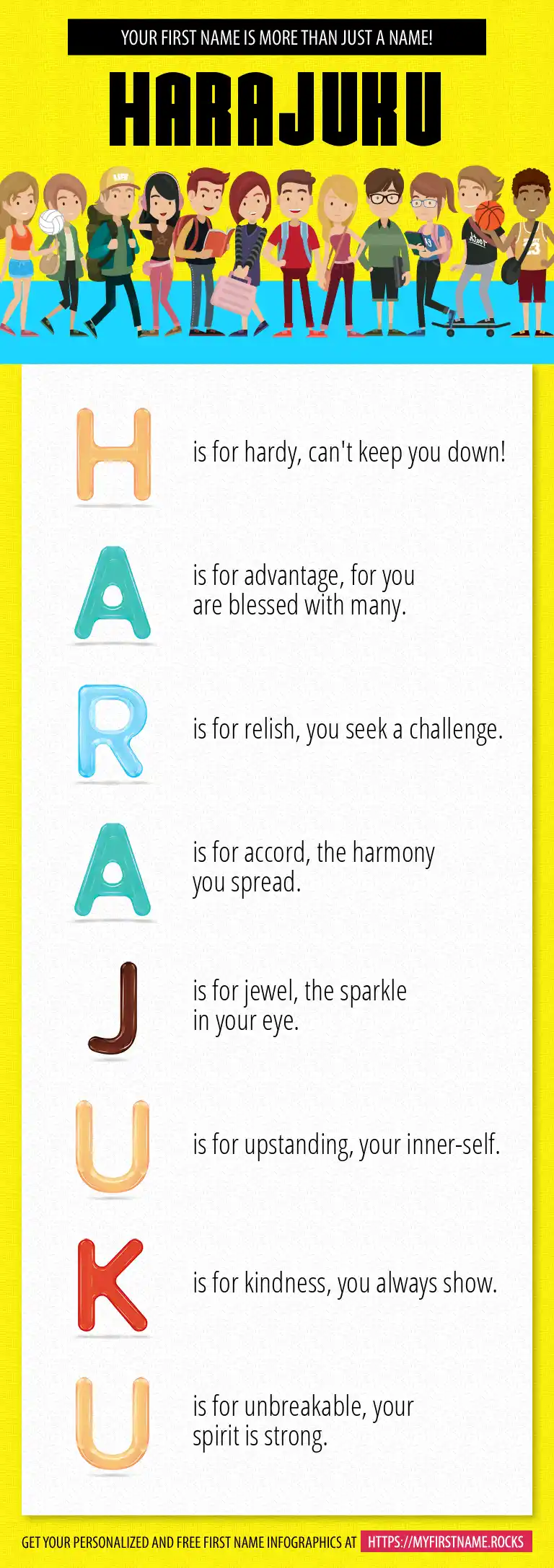 YOUR FIRST NAME IS MORE THAN JUST A NAME!

HARAJUKU

H is for hardy, can't keep you down!

A is for advantage, for you are blessed with many.

R is for relish, you seek a challenge.

A is for accord, the harmony you spread.

J is for jewel, the sparkle in your eye.

U is for upstanding, your inner-self.

K is for kindness, you always show.

U is for unbreakable, your spirit is strong.

GET YOUR PERSONALIZED AND FREE FIRST NAME INFOGRAPHICS AT HTTPS://MYFIRSTNAME.ROCKS