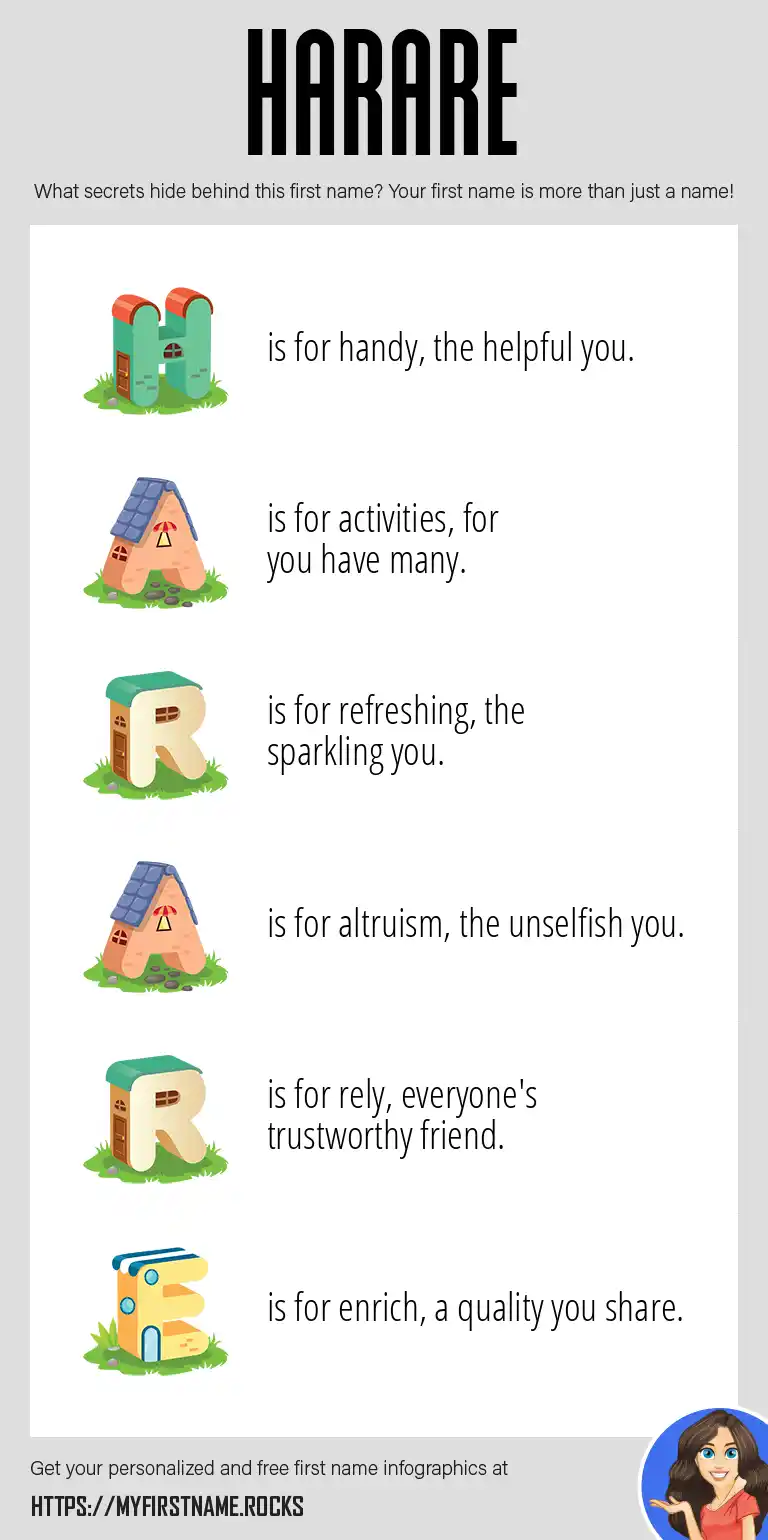 HARARE

What secrets hide behind this first name? Your first name is more than just a name!

H is for handy, the helpful you.

A is for activities, for you have many.

R is for refreshing, the sparkling you.

A is for altruism, the unselfish you.

R is for rely, everyone's trustworthy friend.

E is for enrich, a quality you share.

Get your personalized and free first name infographics at

HTTPS://MYFIRSTNAME.ROCKS